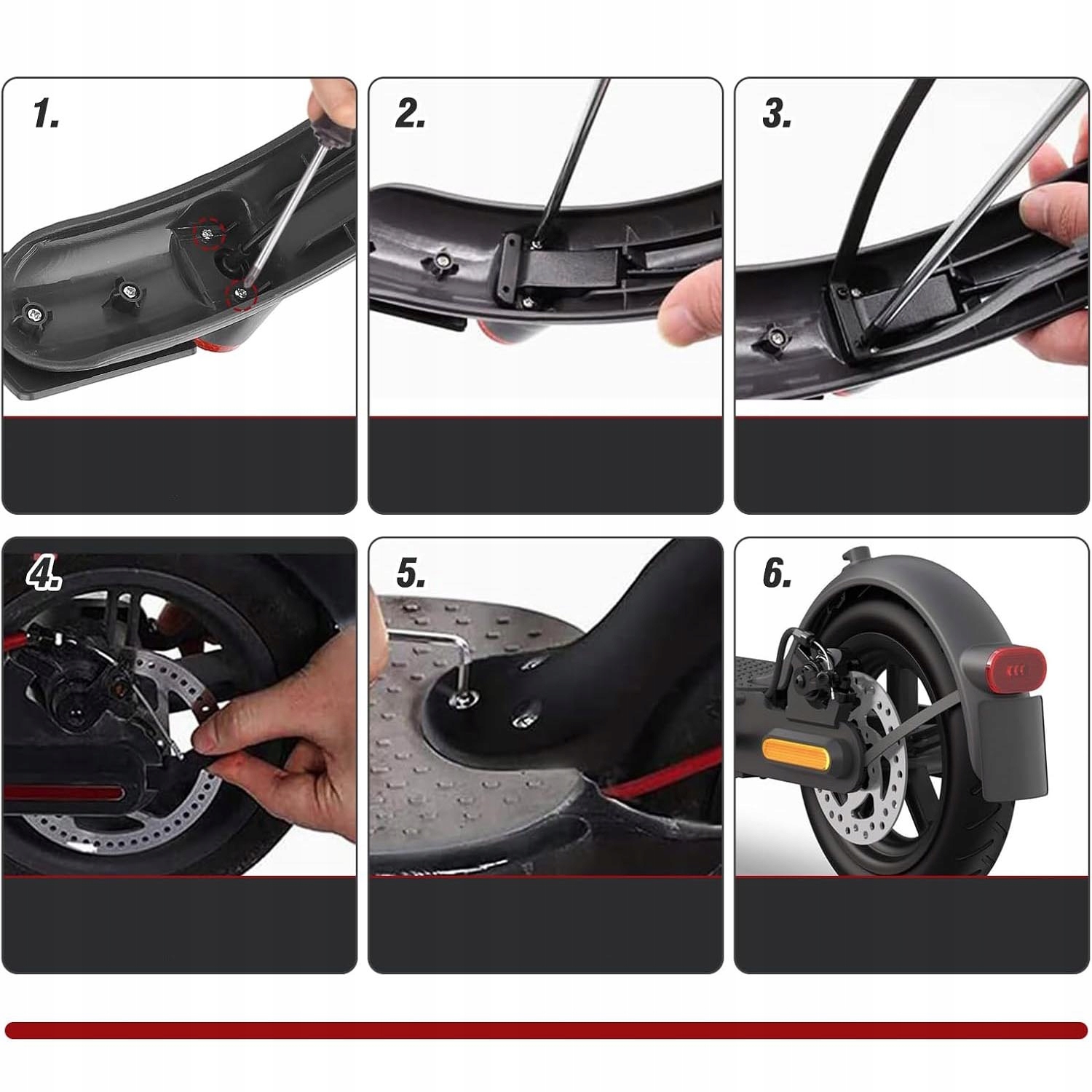 1.

2.

3.

4.

5.

6.