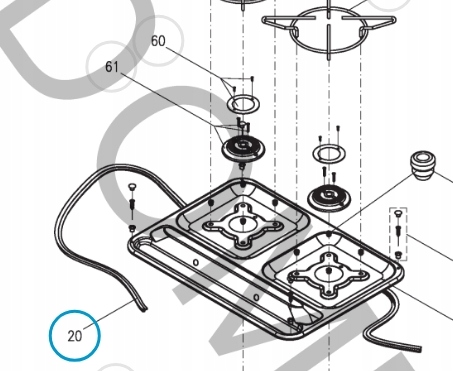 60
61
20