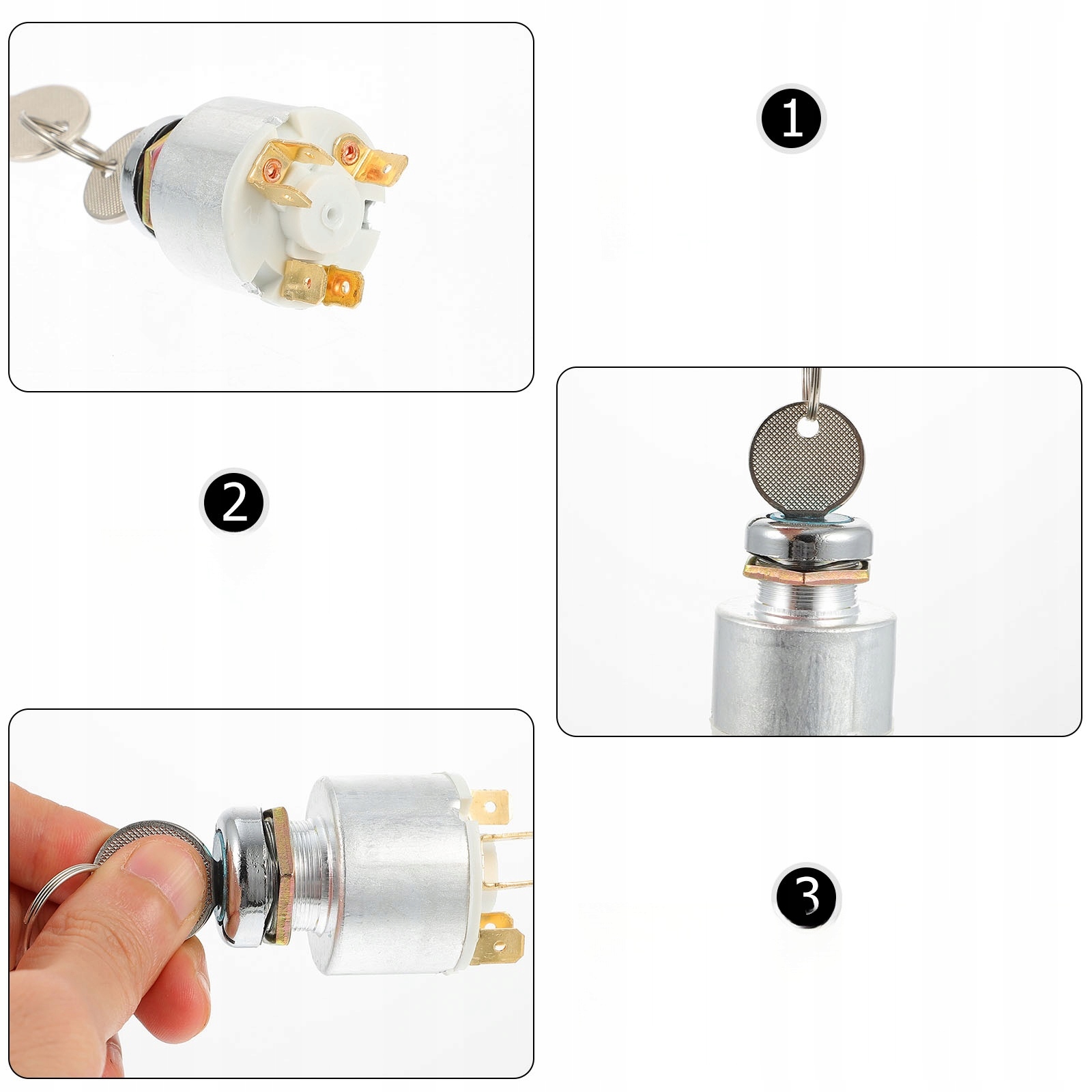 1

2

3