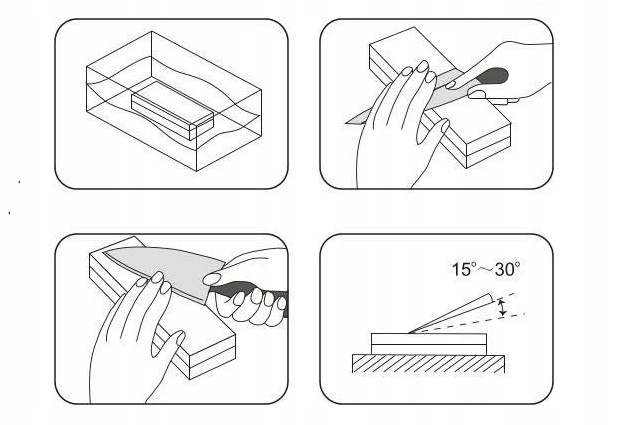 15°～30°