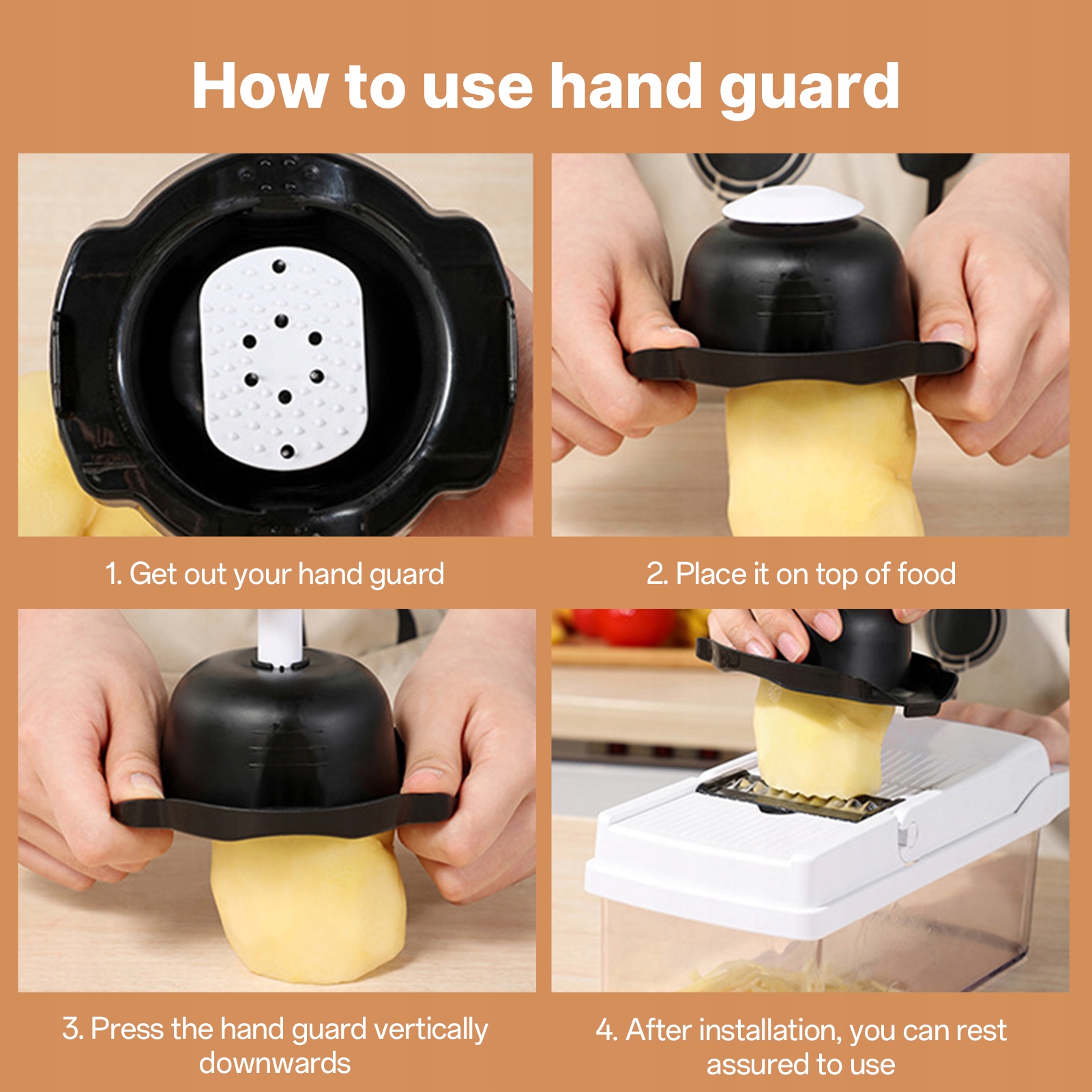 How to use hand guard

1. Get out your hand guard

2. Place it on top of food

3. Press the hand guard vertically downwards

4. After installation, you can rest assured to use