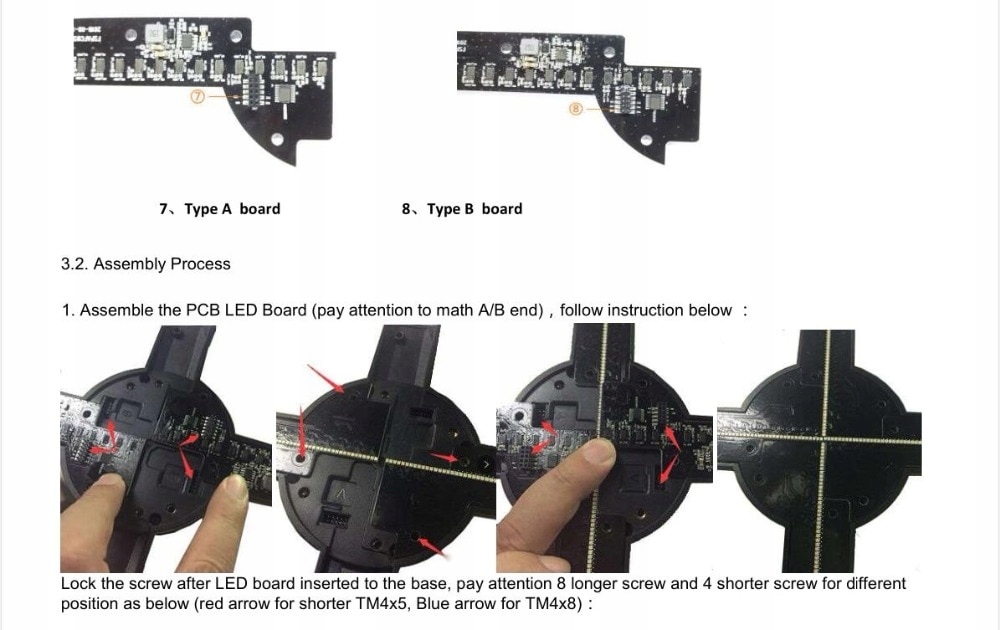 ⑦

⑧

7、Type A board

8、Type B board

3.2. Assembly Process

1. Assemble the PCB LED Board (pay attention to math A/B end) , follow instruction below :

Lock the screw after LED board inserted to the base, pay attention 8 longer screw and 4 shorter screw for different position as below (red arrow for shorter TM4x5, Blue arrow for TM4x8) :