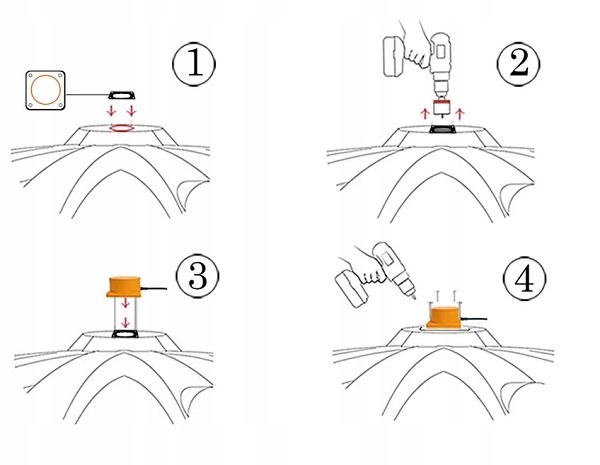 ①

②

③

④