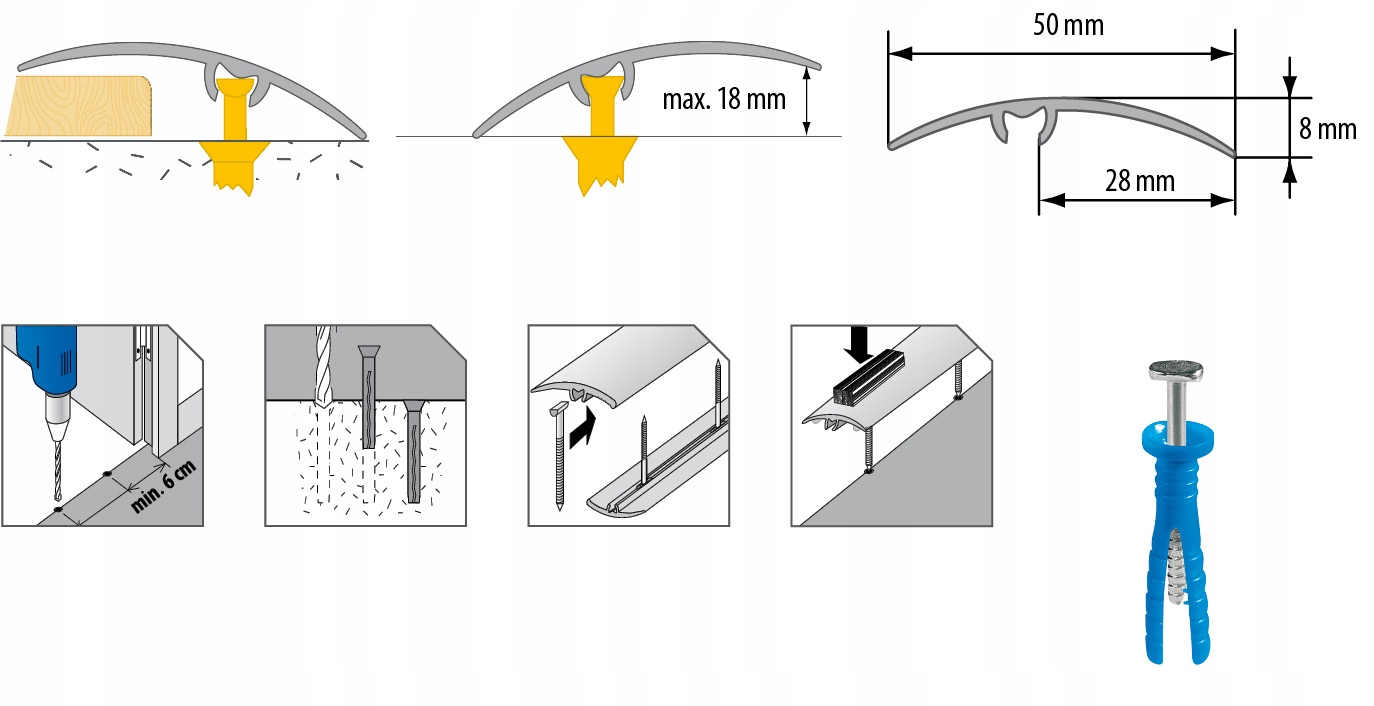 max. 18 mm

50 mm

8 mm

28 mm

min. 6 cm