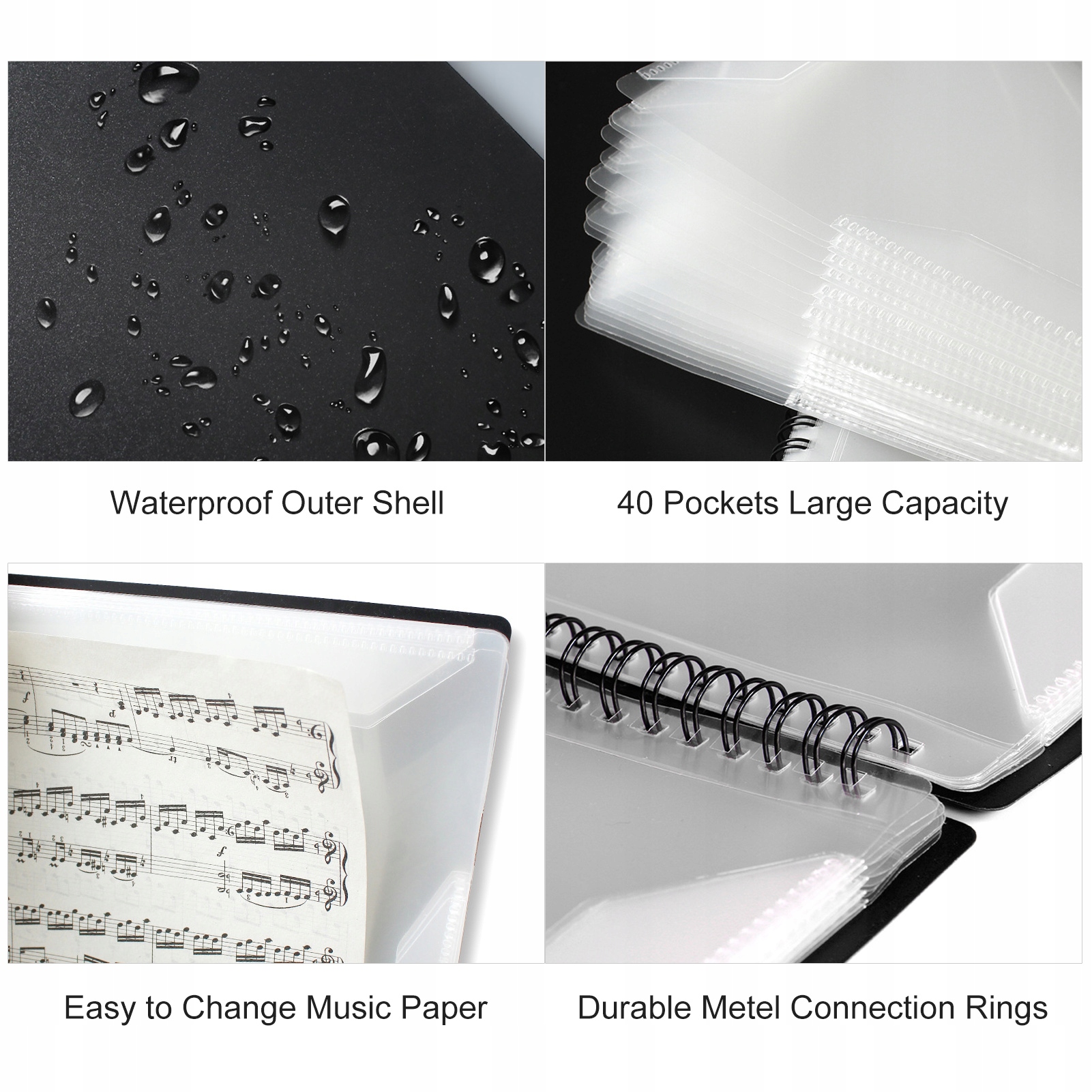 Waterproof Outer Shell

40 Pockets Large Capacity

Easy to Change Music Paper

Durable Metel Connection Rings