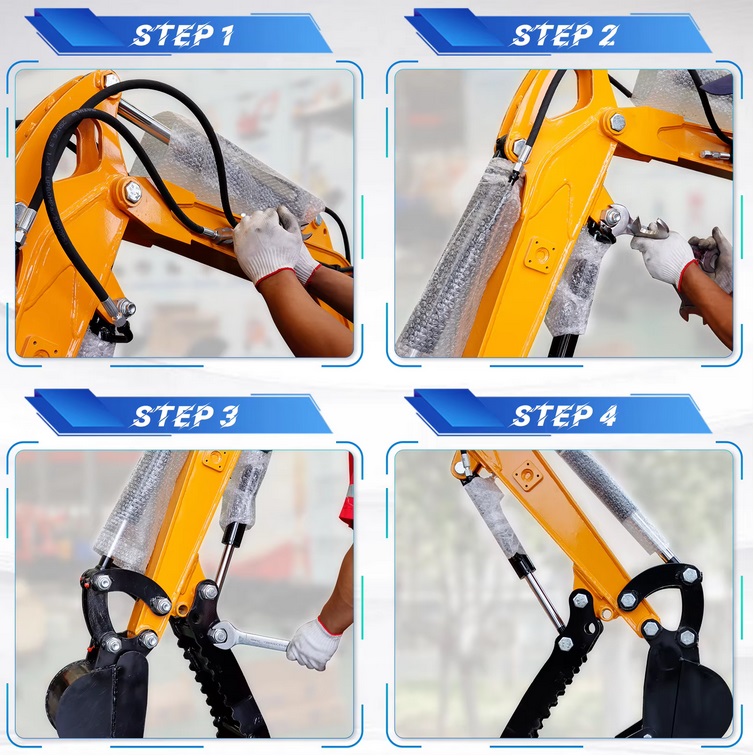 STEP 1

STEP 2

STEP 3

STEP 4