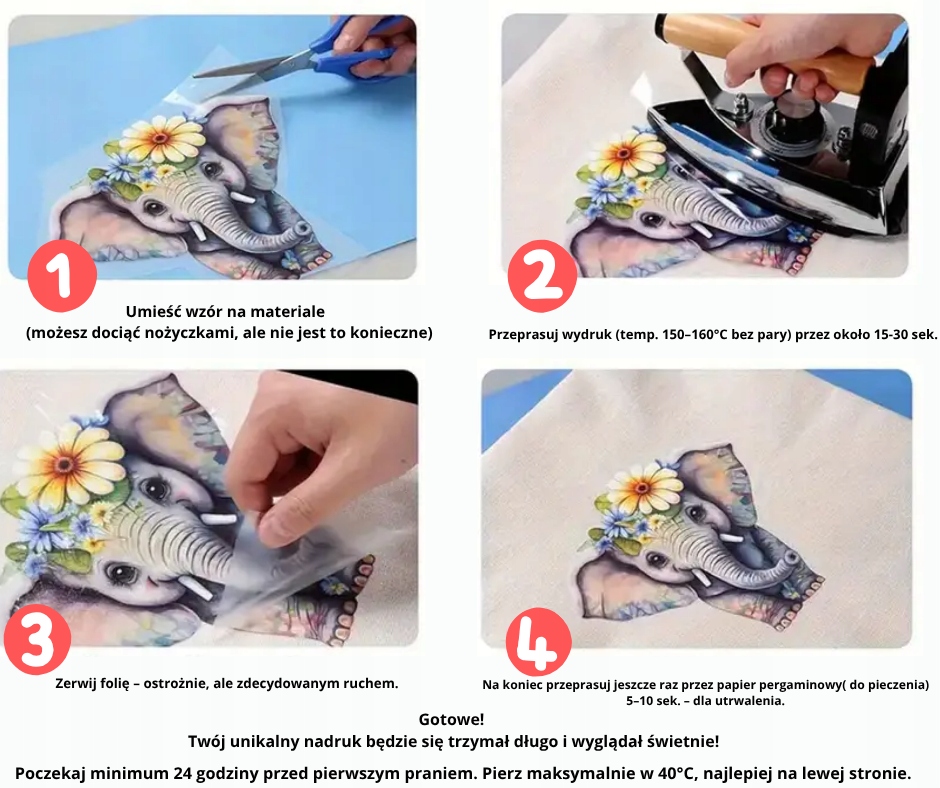 1

Umieść wzór na materiale
(możesz dociąć nożyczkami, ale nie jest to konieczne)

2

Przeprasuj wydruk (temp. 150–160°C bez pary) przez około 15-30 sek.

3

Zerwij folię – ostrożnie, ale zdecydowanym ruchem.

4

Na koniec przeprasuj jeszcze raz przez papier pergaminowy( do pieczenia) 5–10 sek. – dla utrwalenia.

Gotowe!
Twój unikalny nadruk będzie się trzymał długo i wyglądał świetnie!

Poczekaj minimum 24 godziny przed pierwszym praniem. Pierz maksymalnie w 40°C, najlepiej na lewej stronie.