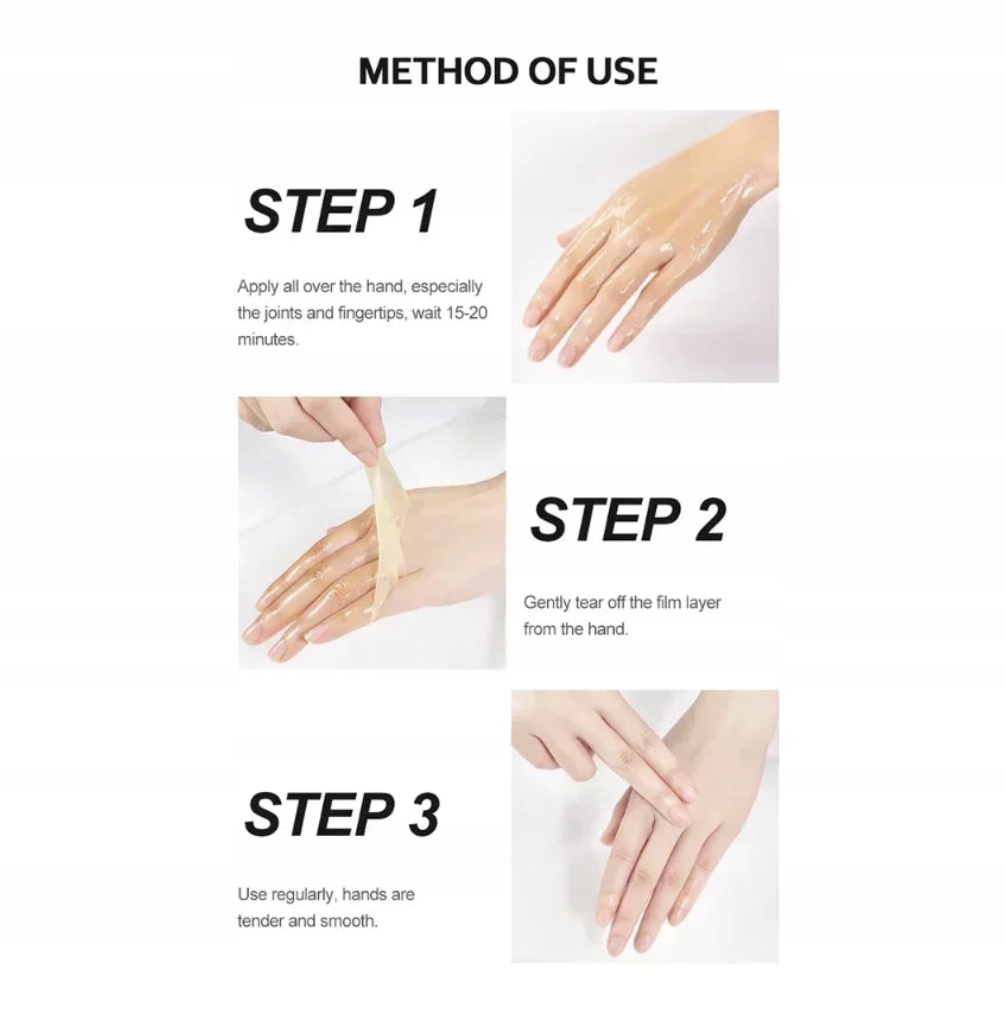 METHOD OF USE

STEP 1

Apply all over the hand, especially the joints and fingertips, wait 15-20 minutes.

STEP 2

Gently tear off the film layer from the hand.

STEP 3

Use regularly, hands are tender and smooth.