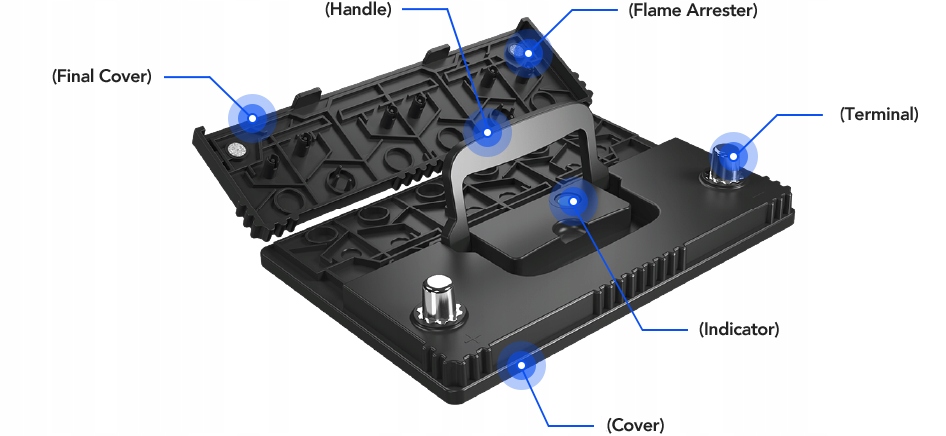 (Handle)

(Flame Arrester)

(Final Cover)

(Terminal)

(Indicator)

(Cover)