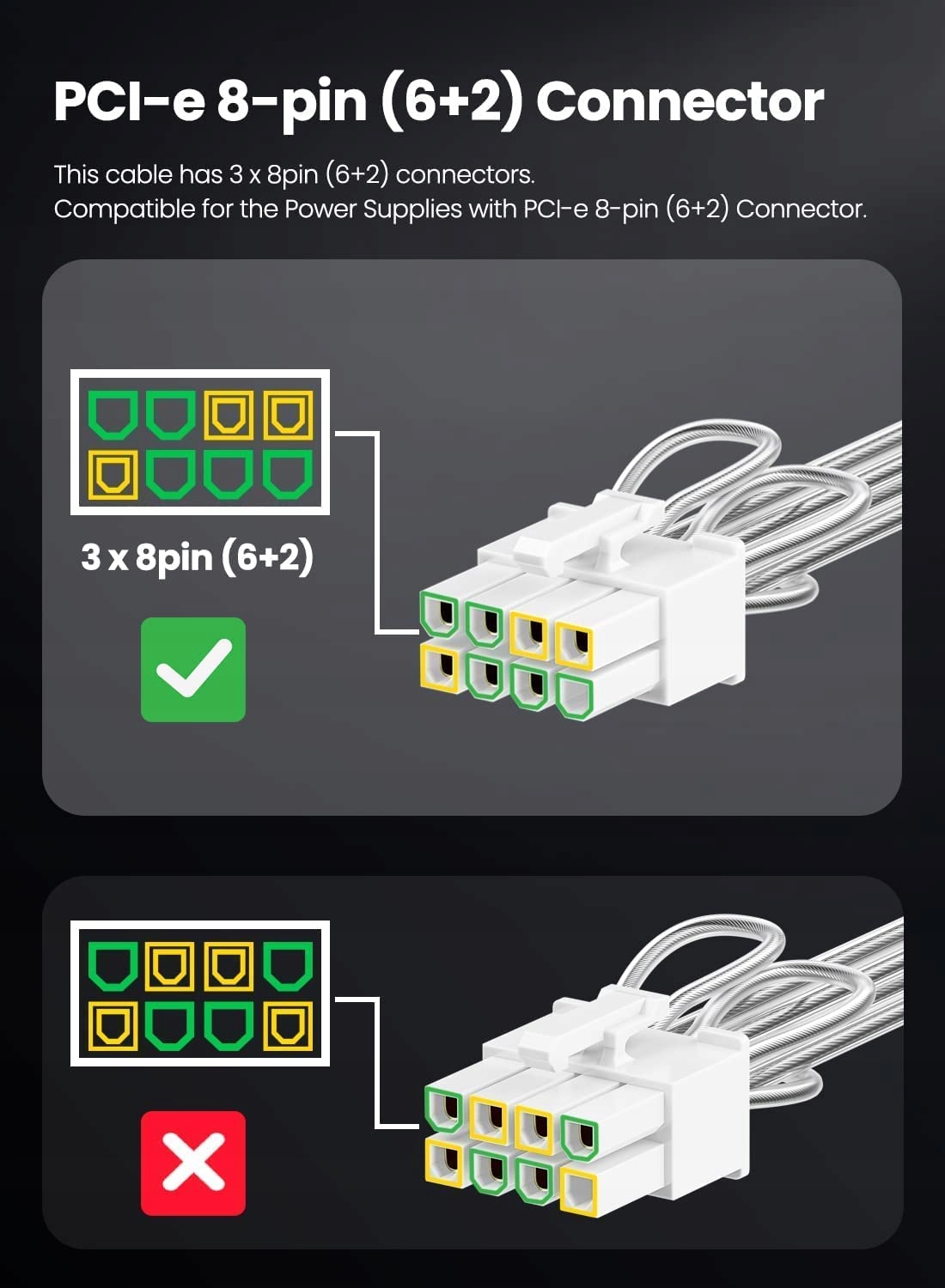 PCI-e 8-pin (6+2) Connector

This cable has 3 x 8pin (6+2) connectors.
Compatible for the Power Supplies with PCI-e 8-pin (6+2) Connector.

3 x 8pin (6+2)