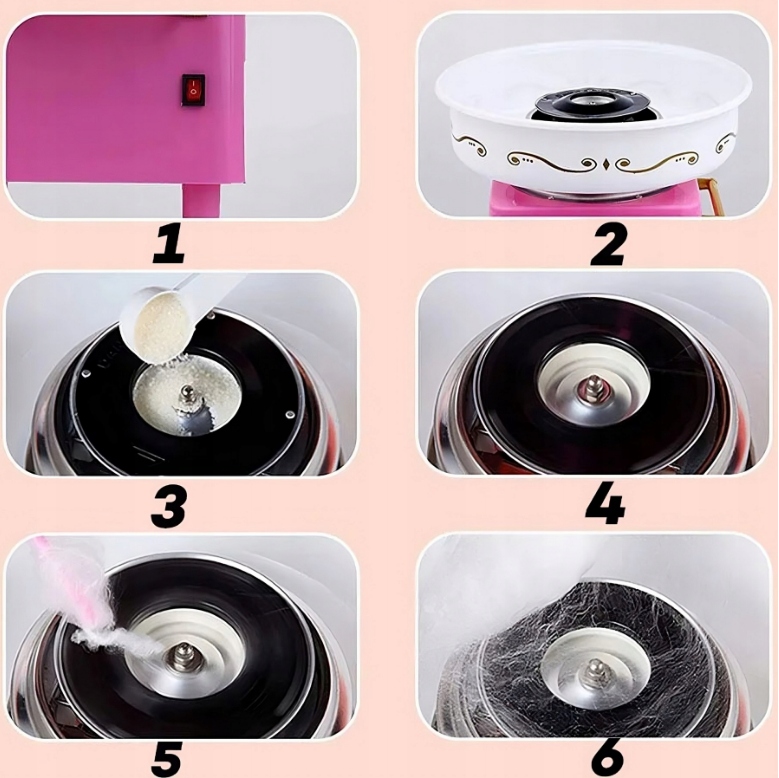 1

2

3

4

5

6