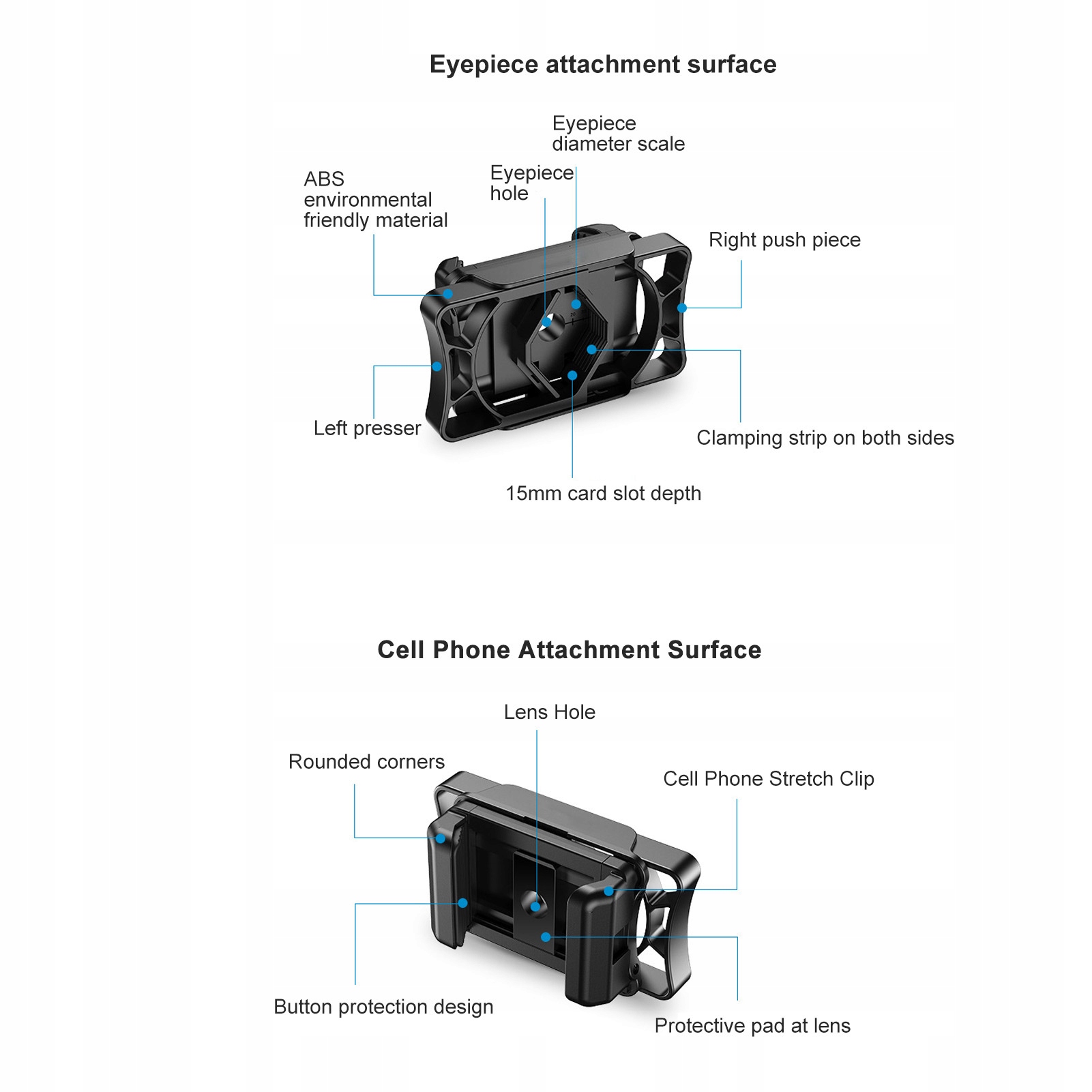 Eyepiece attachment surface

Eyepiece diameter scale

Eyepiece hole

ABS environmental friendly material

Right push piece

Left presser

Clamping strip on both sides

15mm card slot depth

Cell Phone Attachment Surface

Lens Hole

Rounded corners

Cell Phone Stretch Clip

Button protection design

Protective pad at lens