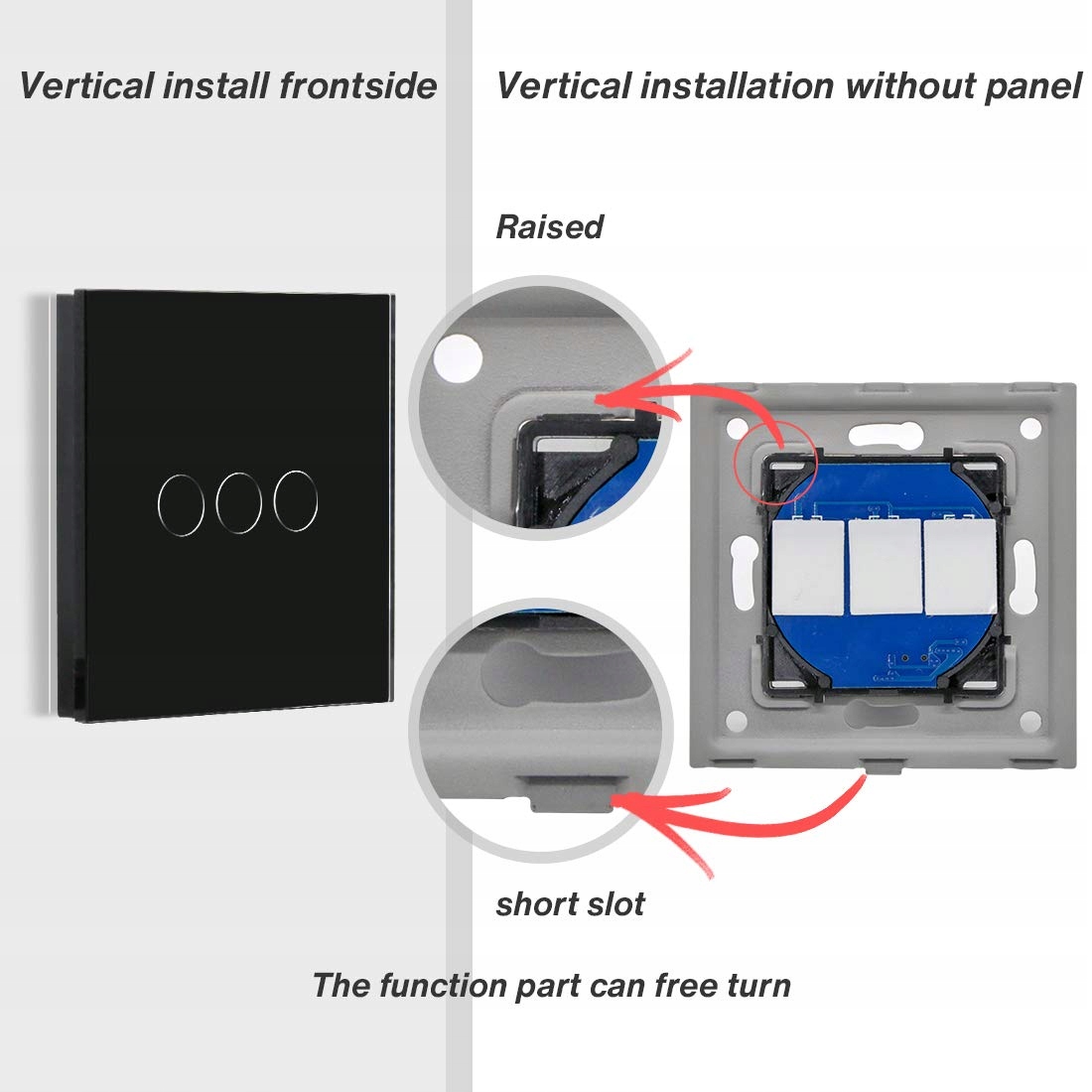 Vertical install frontside

Vertical installation without panel

Raised

short slot

The function part can free turn