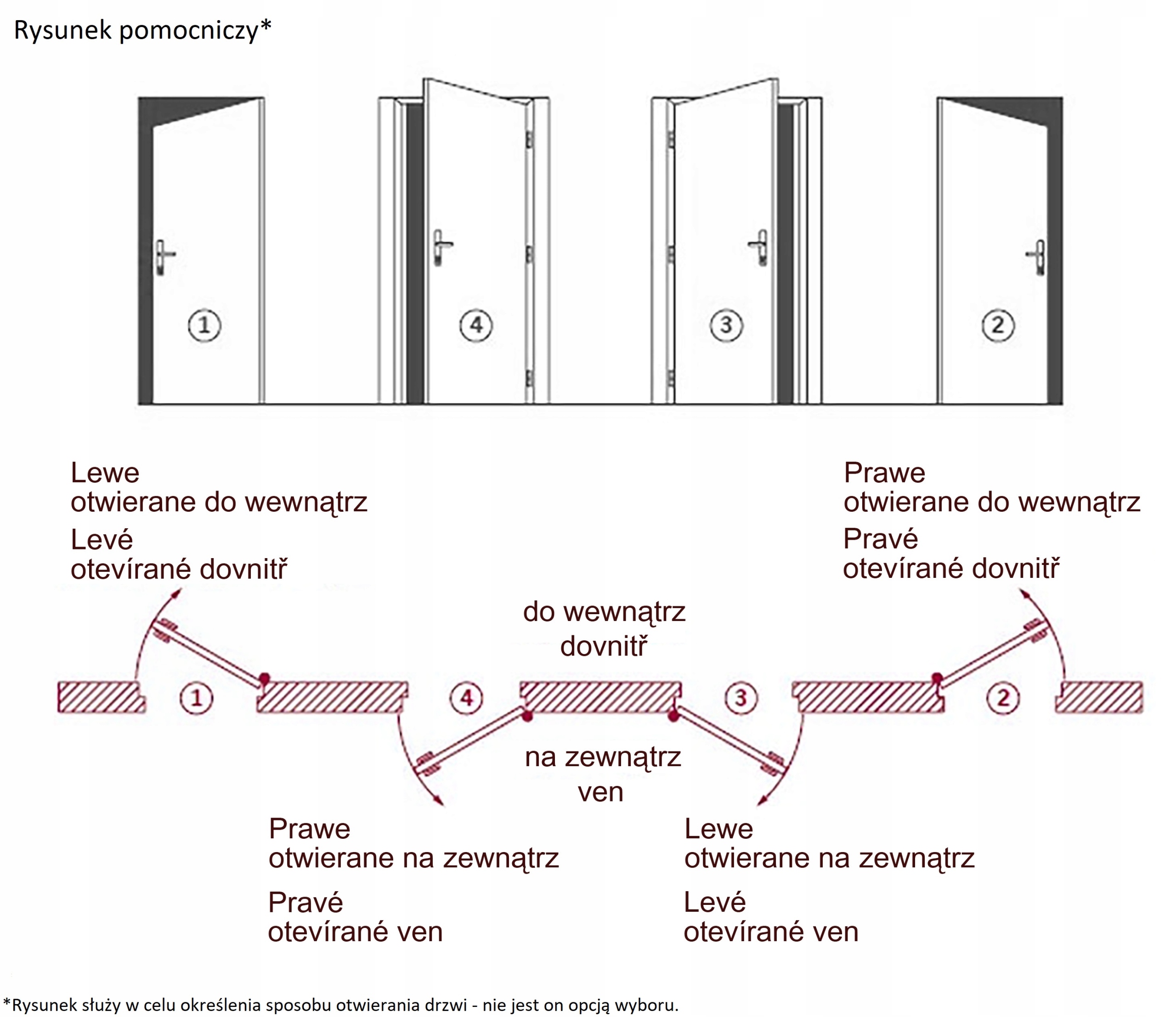 Rysunek pomocniczy*

1
4
3
2

Lewe
otwierane do wewnątrz
Levé
otevírané dovnitř

Prawe
otwierane do wewnątrz
Pravé
otevírané dovnitř

do wewnątrz
dovnitř

1
4
3
2

na zewnątrz
ven

Prawe
otwierane na zewnątrz
Pravé
otevírané ven

Lewe
otwierane na zewnątrz
Levé
otevírané ven

*Rysunek służy w celu określenia sposobu otwierania drzwi - nie jest on opcją wyboru.