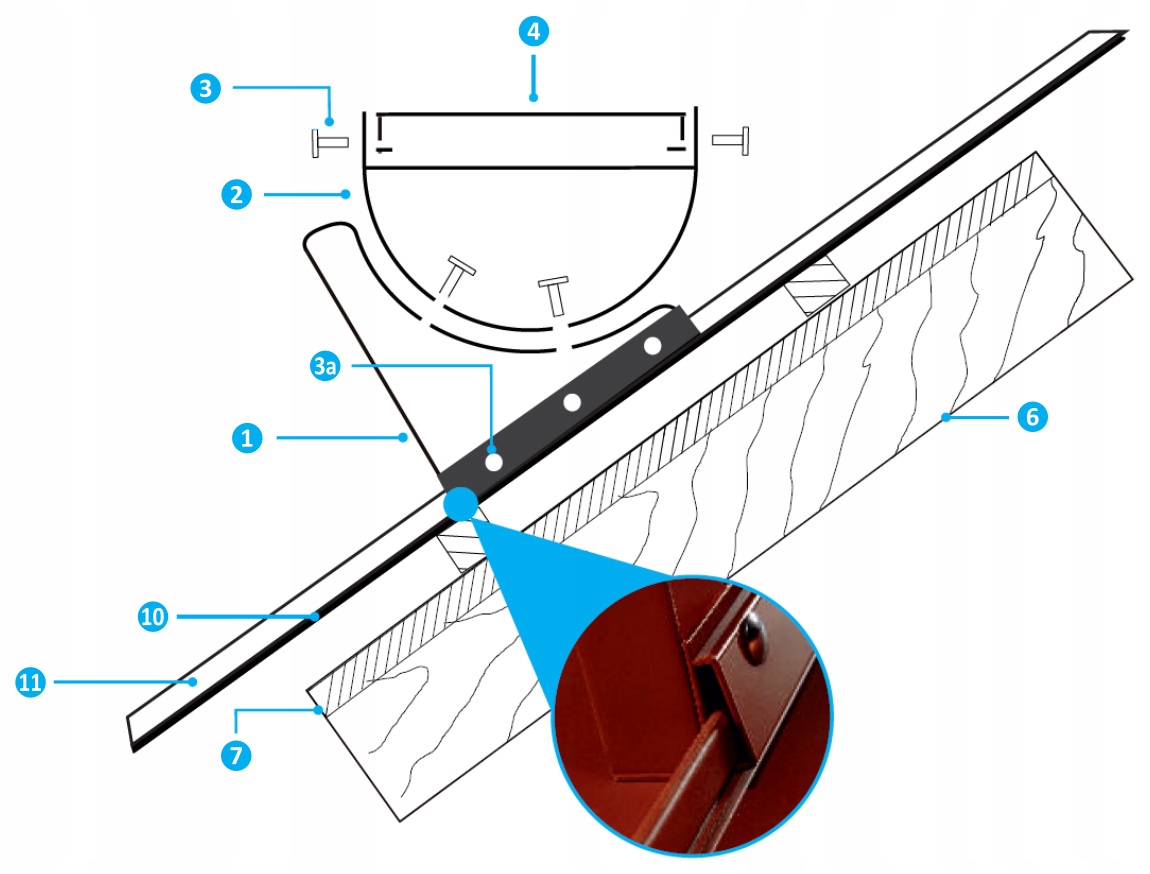 4
3
2
3a
1
6
10
11
7