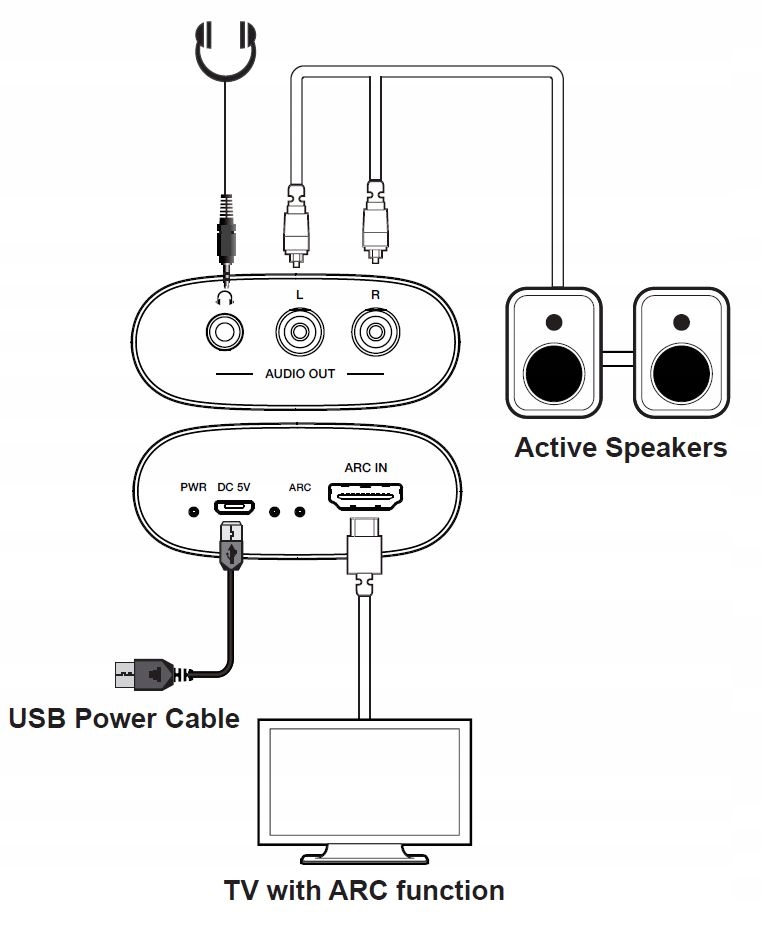 L

R

AUDIO OUT

Active Speakers

PWR DC 5V ARC

ARC IN

USB Power Cable

TV with ARC function