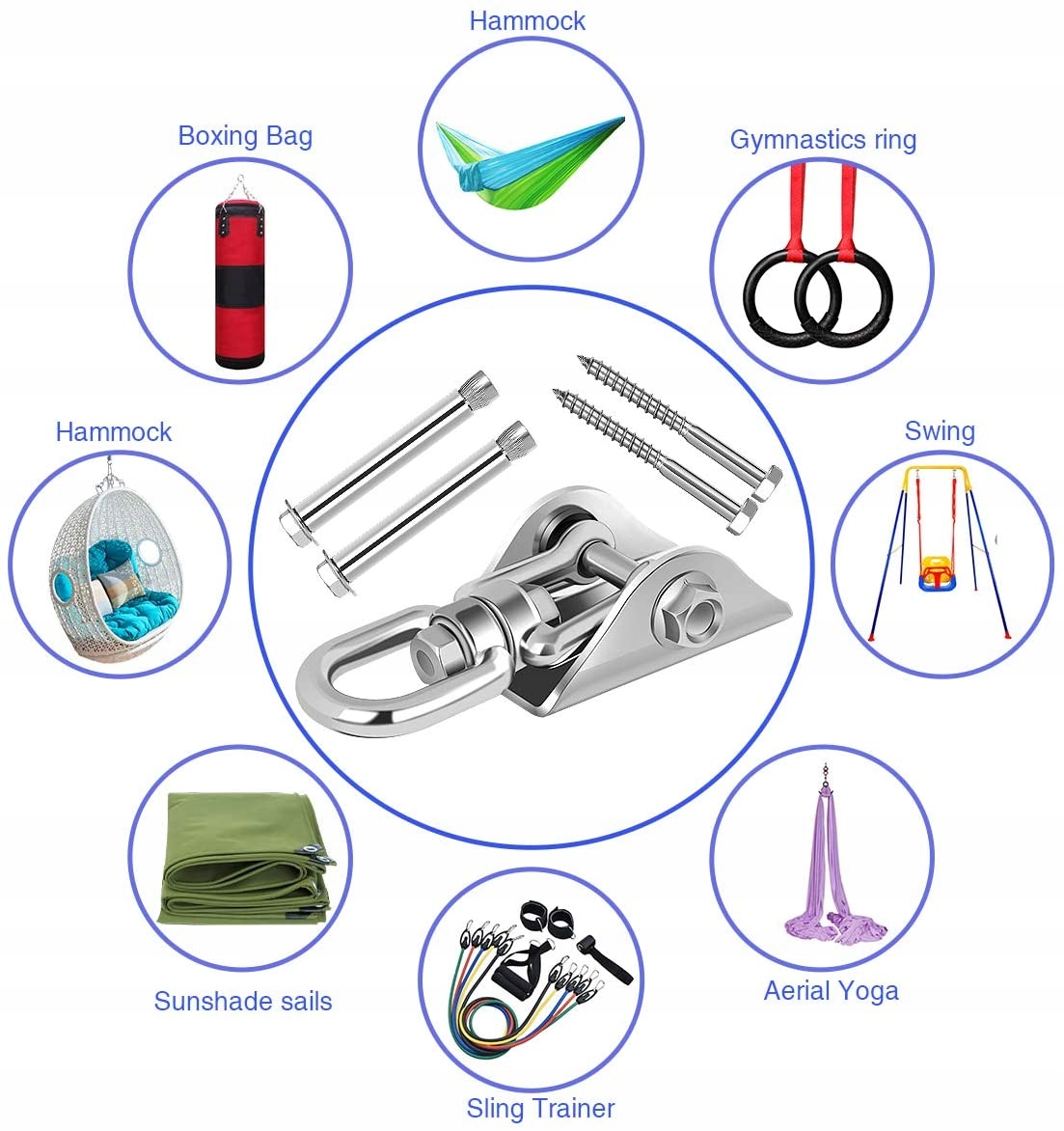 Hammock

Boxing Bag

Gymnastics ring

Hammock

Swing

Sunshade sails

Aerial Yoga

Sling Trainer