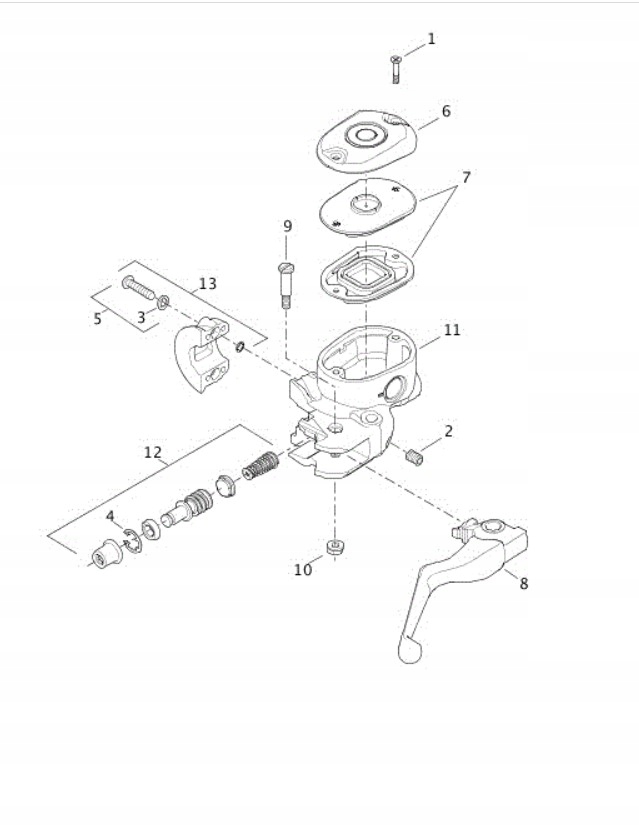 1
6
7
9
13
5
3
11
2
12
4
10
8