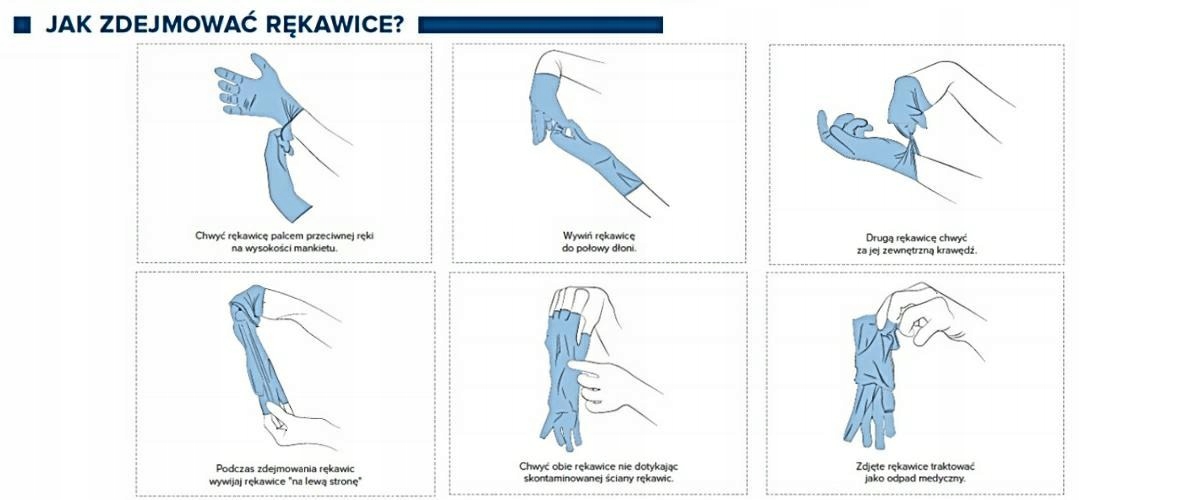 JAK ZDEJMOWAĆ RĘKAWICE?

Chwyć rękawicę palcem przeciwnej ręki na wysokości mankietu.

Wywiń rękawicę do połowy dłoni.

Drugą rękawicę chwyć za jej zewnętrzną krawędź.

Podczas zdejmowania rękawic wywijaj rękawice "na lewą stronę"

Chwyć obie rękawice nie dotykając skontaminowanej ściany rękawic.

Zdjęte rękawice traktować jako odpad medyczny.