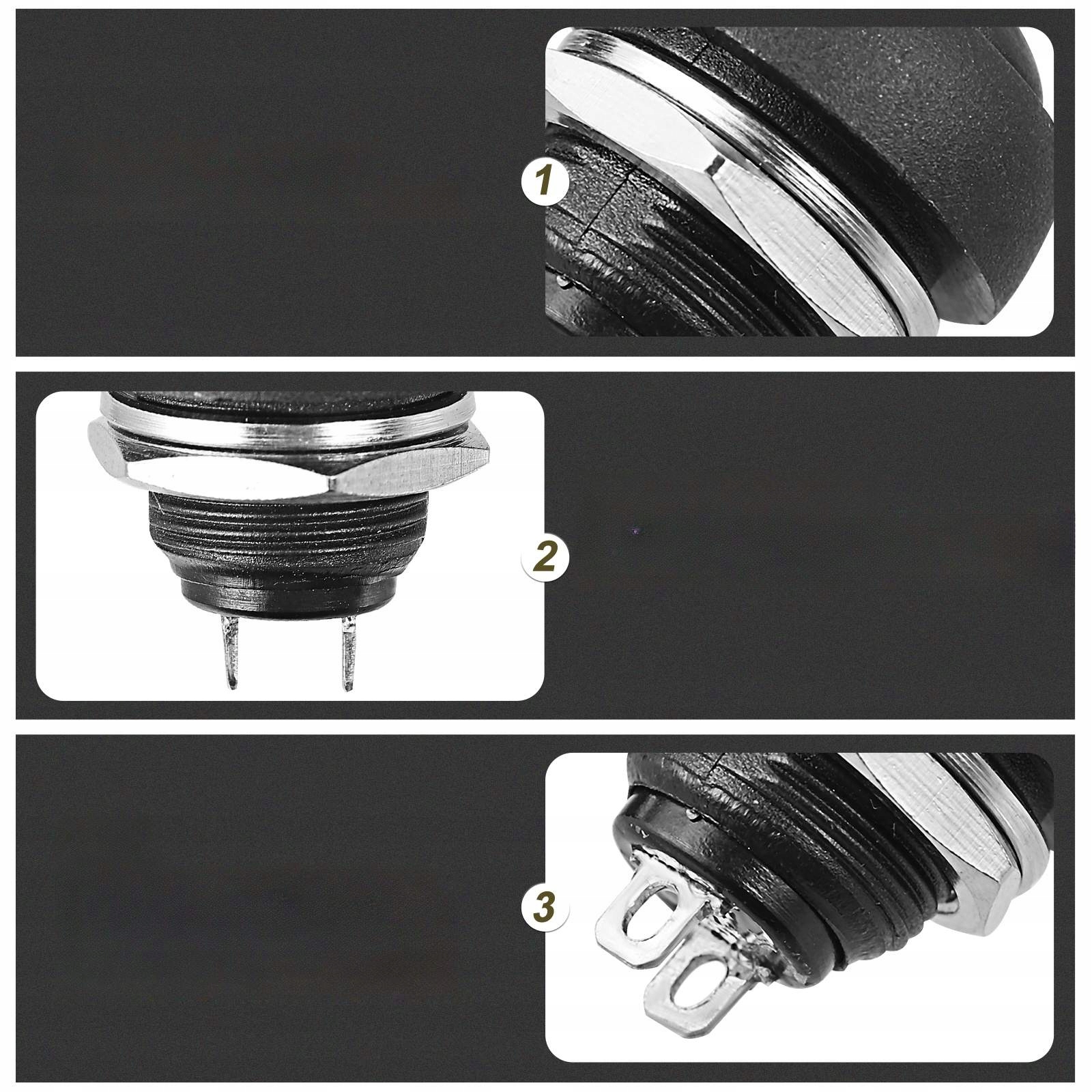 1

2

3