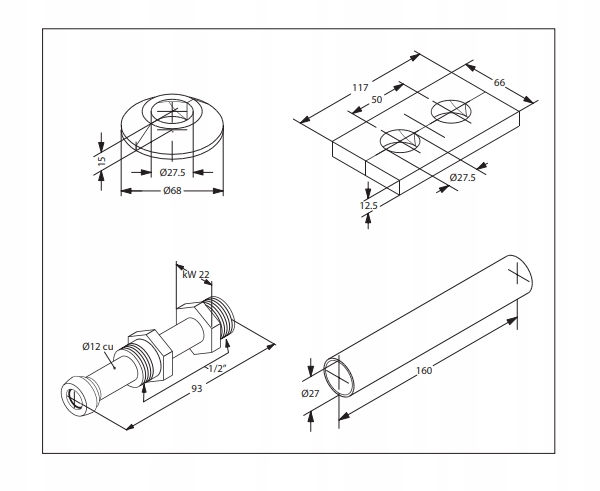 15
Ø27.5
Ø68

117
50
66
Ø27.5
12.5

kW 22
Ø12 cu
1/2"
93

Ø27
160