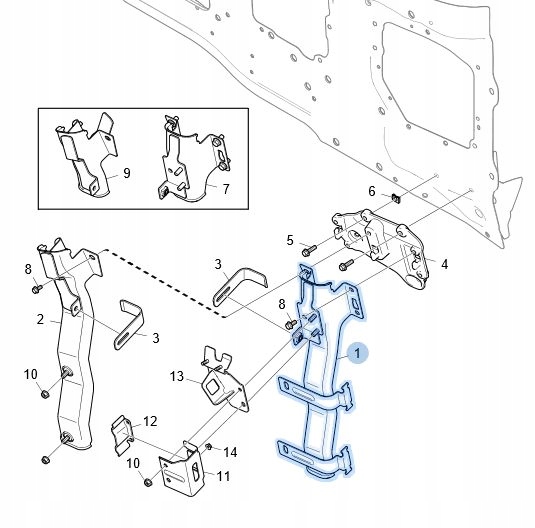 9
7
6
5
4
3
8
8
2
3
1
10
13
12
14
10
11