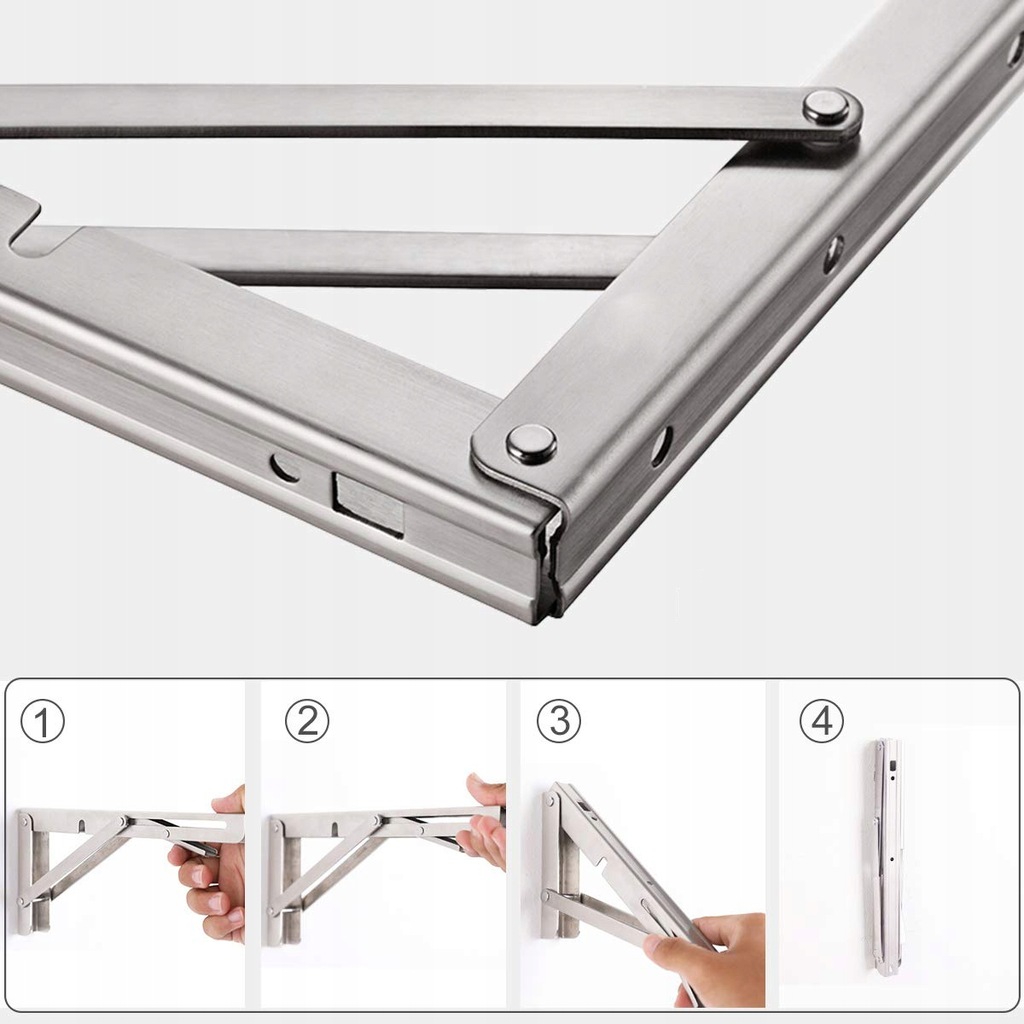 ①

②

③

④