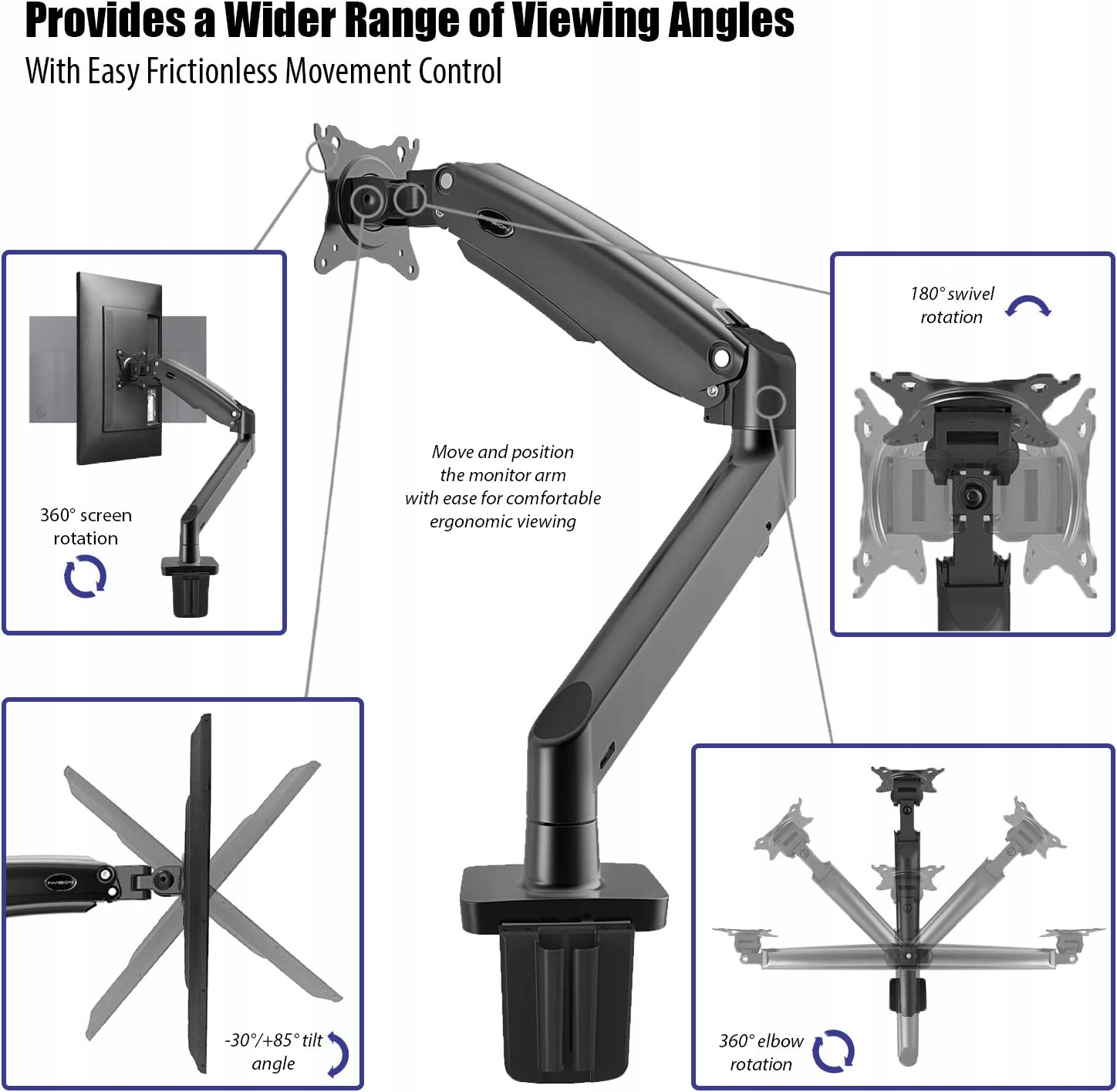 Provides a Wider Range of Viewing Angles
With Easy Frictionless Movement Control

360° screen rotation

Move and position the monitor arm with ease for comfortable ergonomic viewing

180° swivel rotation

-30°/+85° tilt angle

360° elbow rotation