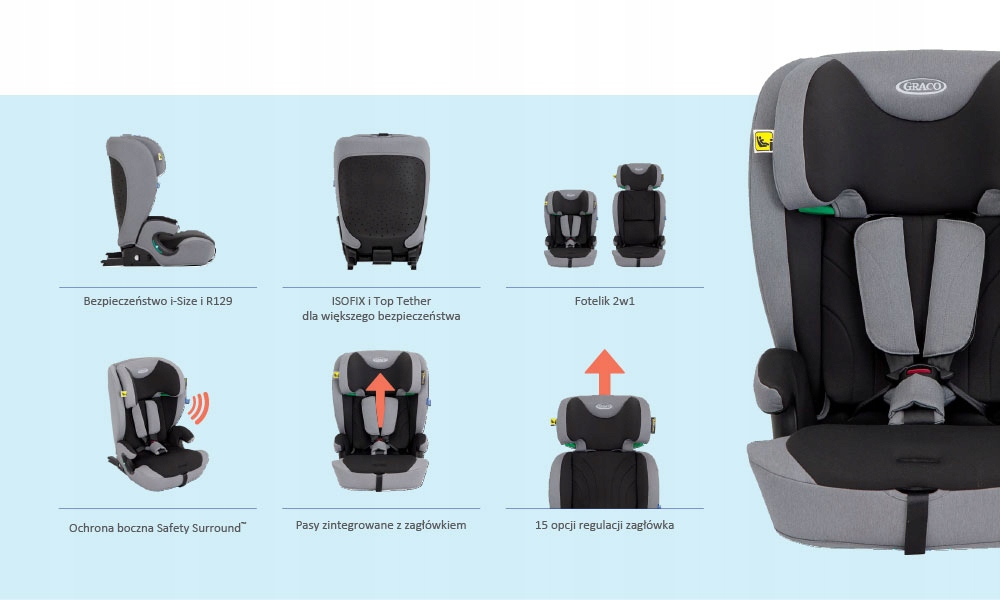 Bezpieczeństwo i-Size i R129

ISOFIX i Top Tether dla większego bezpieczeństwa

Fotelik 2w1

Ochrona boczna Safety Surround™

Pasy zintegrowane z zagłówkiem

15 opcji regulacji zagłówka

GRACO