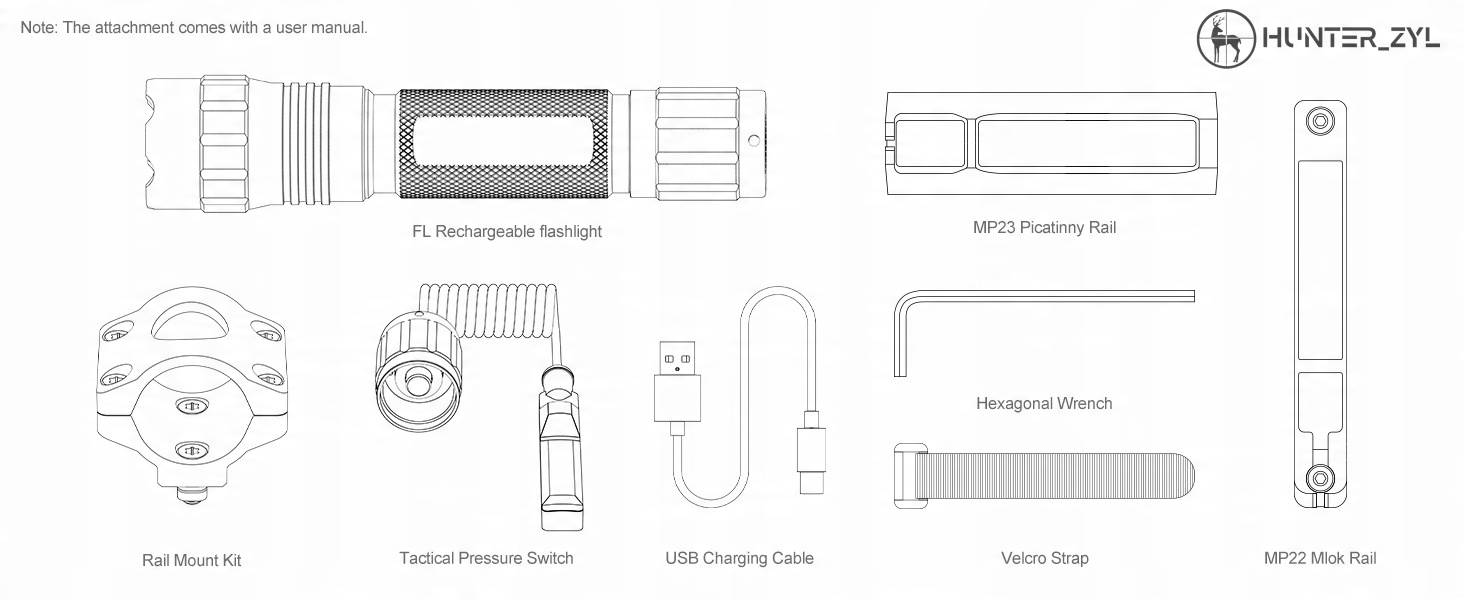 Note: The attachment comes with a user manual.

HUNTER_ZYL

FL Rechargeable flashlight

MP23 Picatinny Rail

Hexagonal Wrench

Rail Mount Kit

Tactical Pressure Switch

USB Charging Cable

Velcro Strap

MP22 Mlok Rail