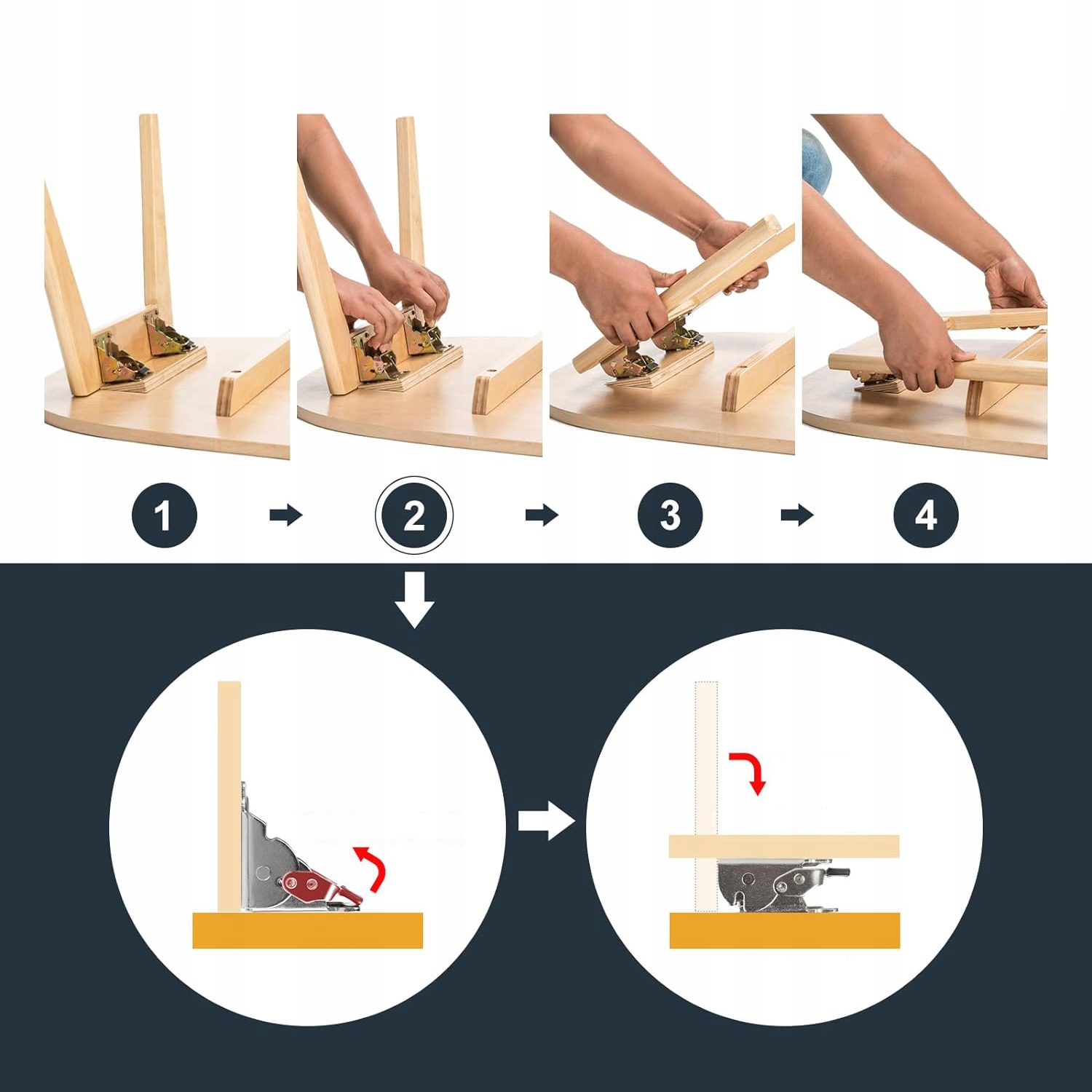 1 2 3 4