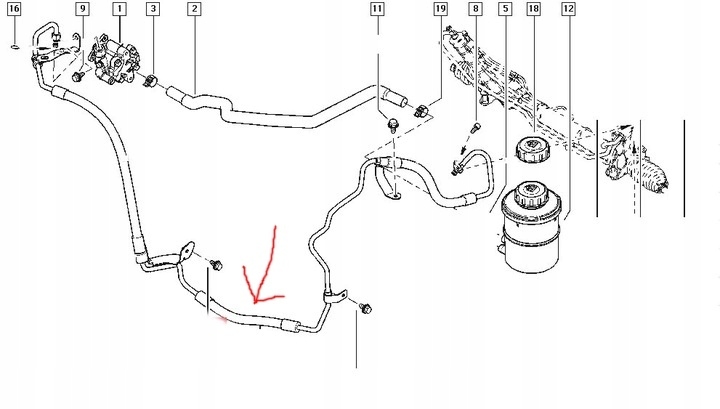 16
9
1
3
2
11
19
8
5
18
12