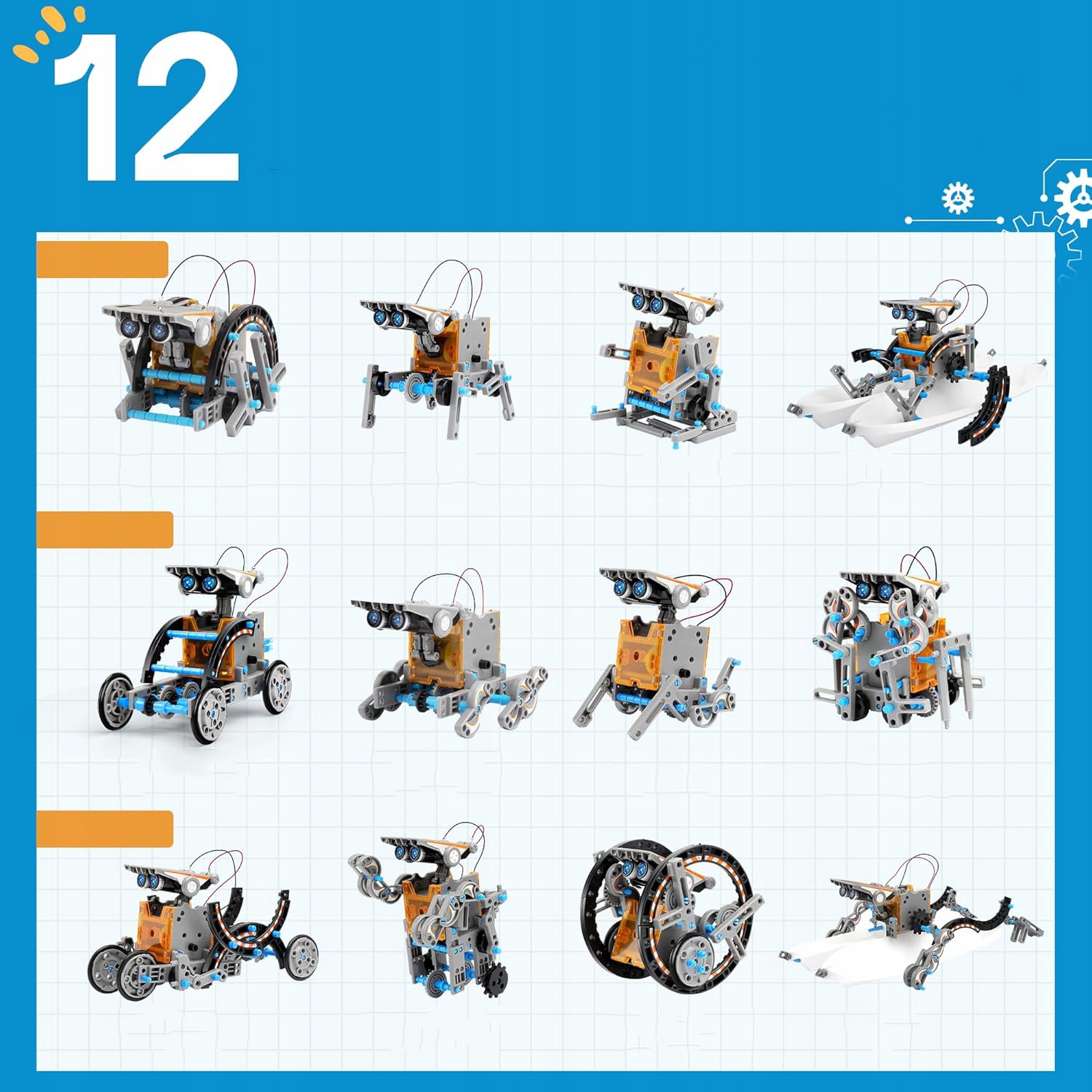 12