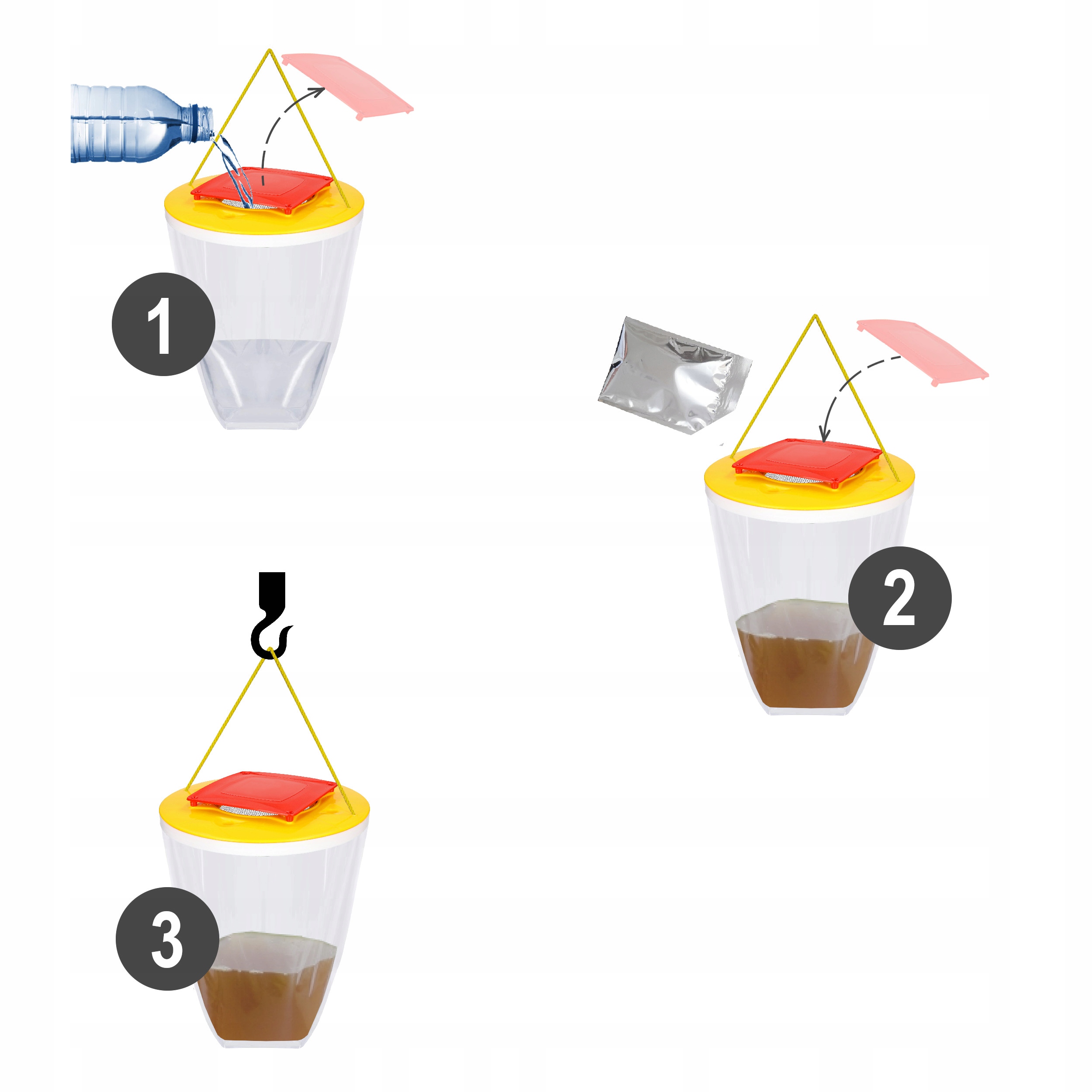 1

2

3