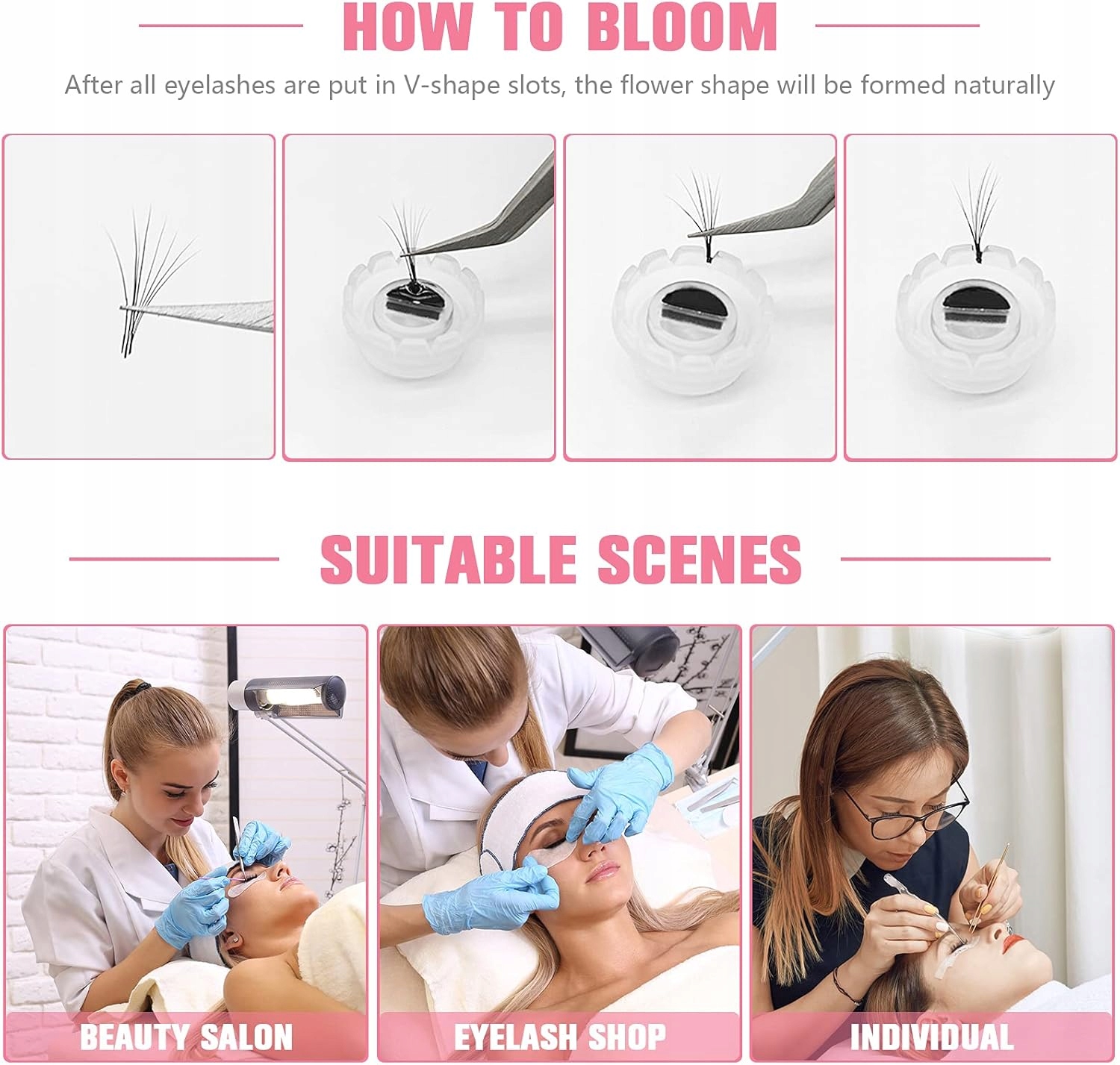 HOW TO BLOOM

After all eyelashes are put in V-shape slots, the flower shape will be formed naturally

SUITABLE SCENES

BEAUTY SALON

EYELASH SHOP

INDIVIDUAL