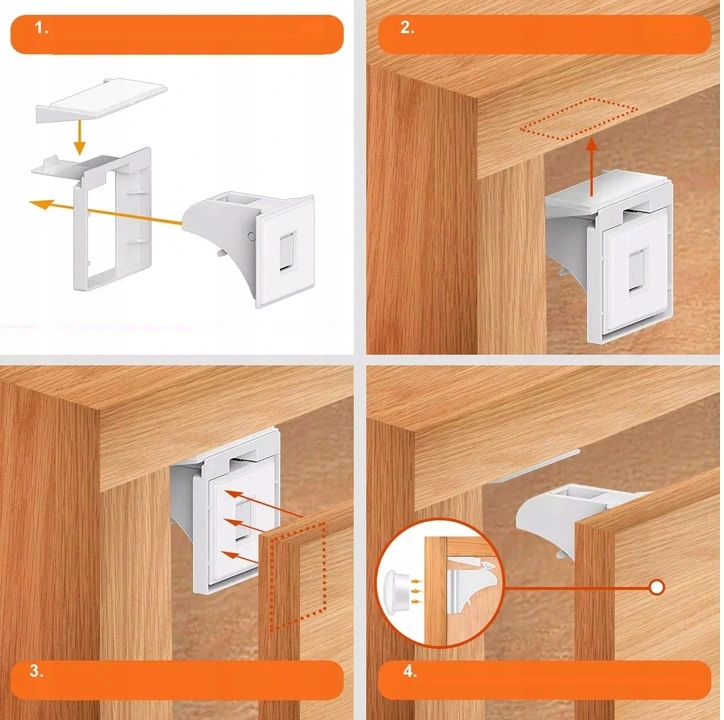 1.

2.

3.

4.