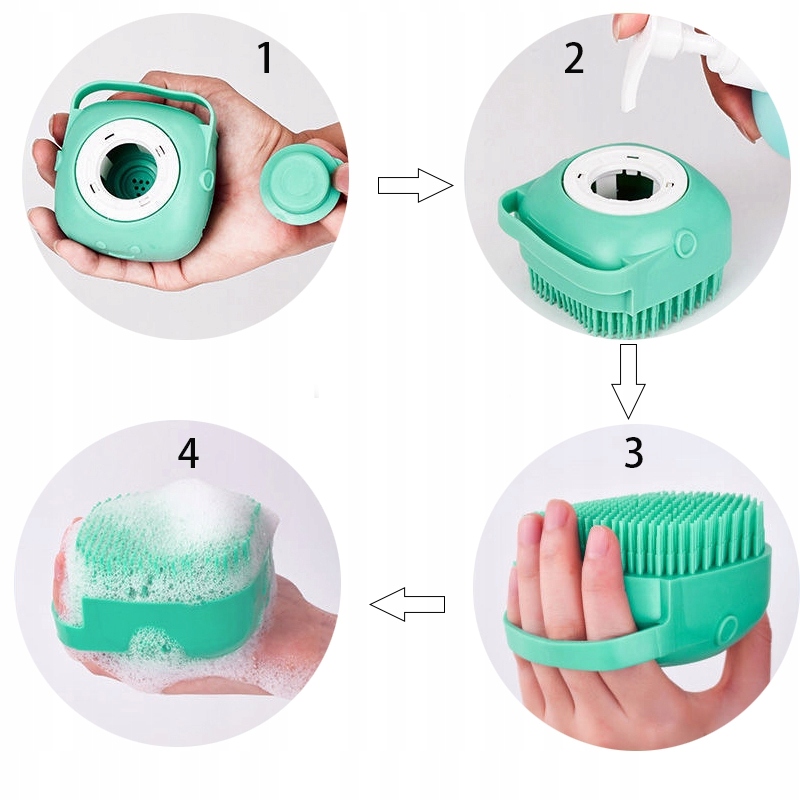 1

2

3

4