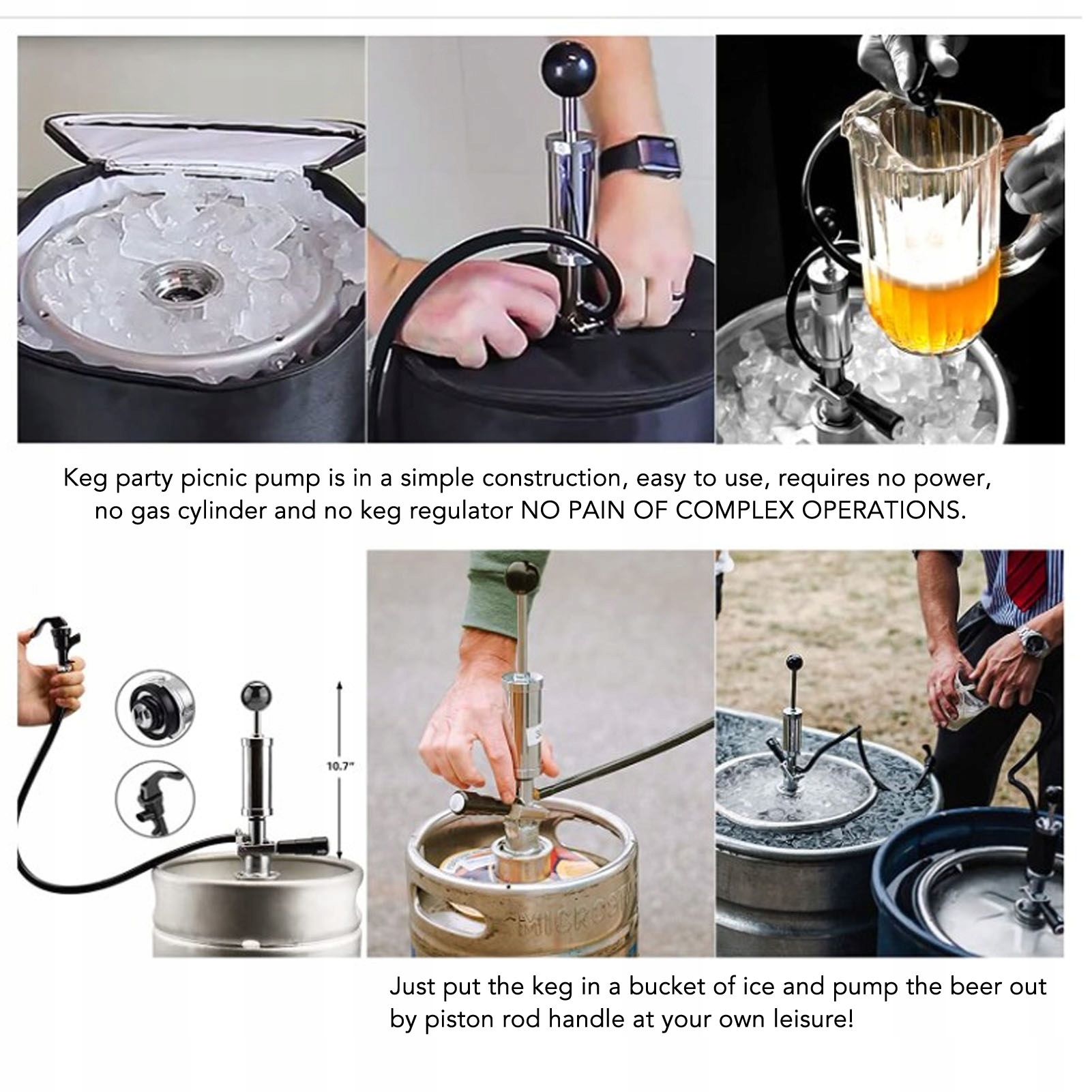 Keg party picnic pump is in a simple construction, easy to use, requires no power, no gas cylinder and no keg regulator NO PAIN OF COMPLEX OPERATIONS.

10.7"

MICRO

Just put the keg in a bucket of ice and pump the beer out by piston rod handle at your own leisure!