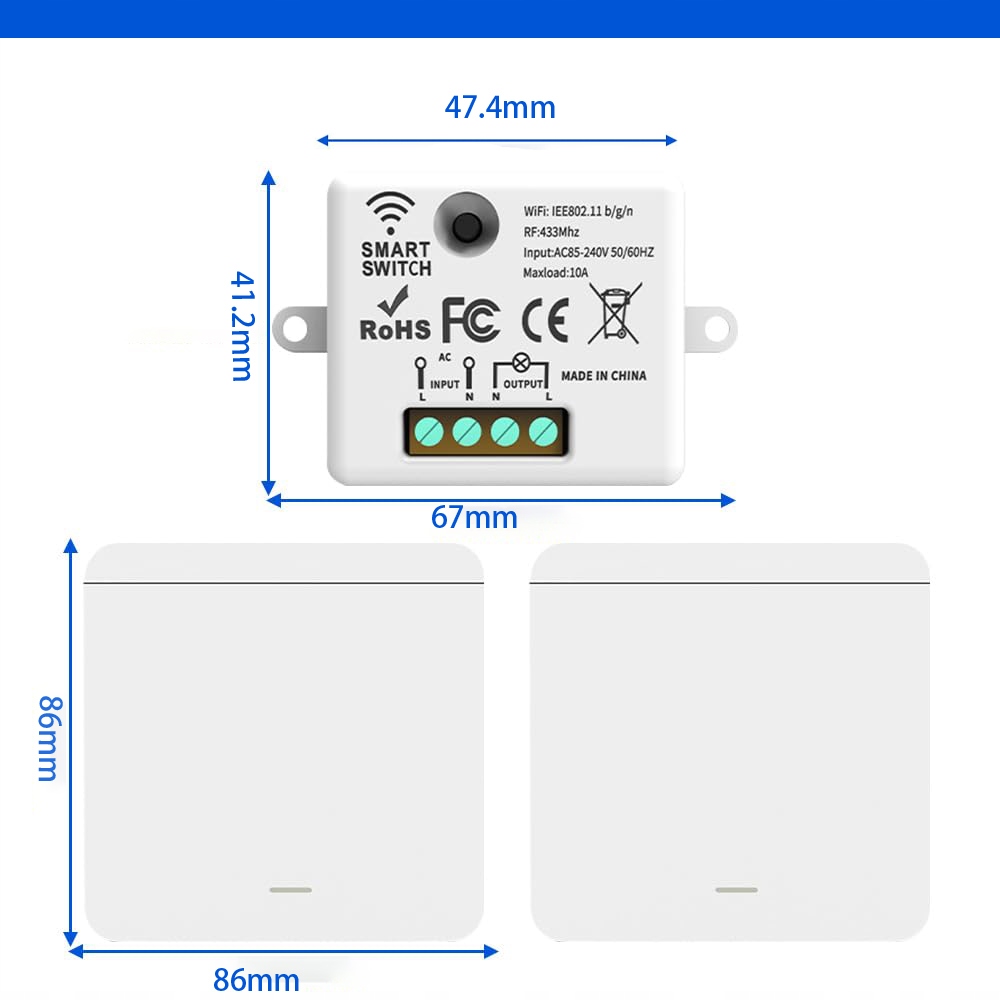 47.4mm

41.2mm

SMART SWITCH

WiFi: IEE802.11 b/g/n
RF:433Mhz
Input:AC85-240V 50/60HZ
Maxload:10A

RoHS FC CE

AC
INPUT
L N
OUTPUT
N L
MADE IN CHINA

67mm

86mm

86mm