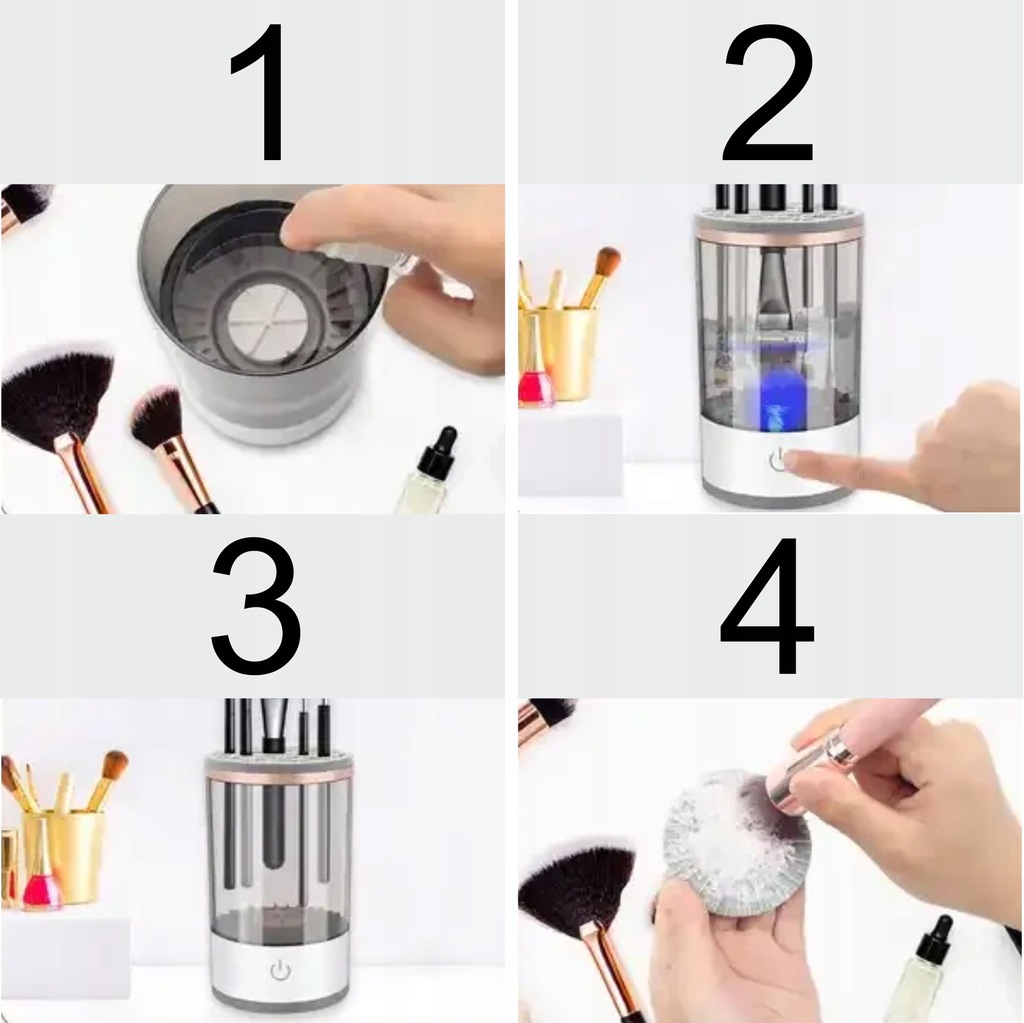 1

2

3

4