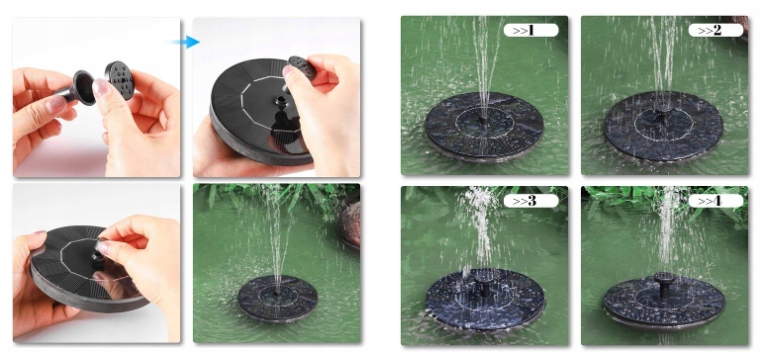 >>1

>>2

>>3

>>4