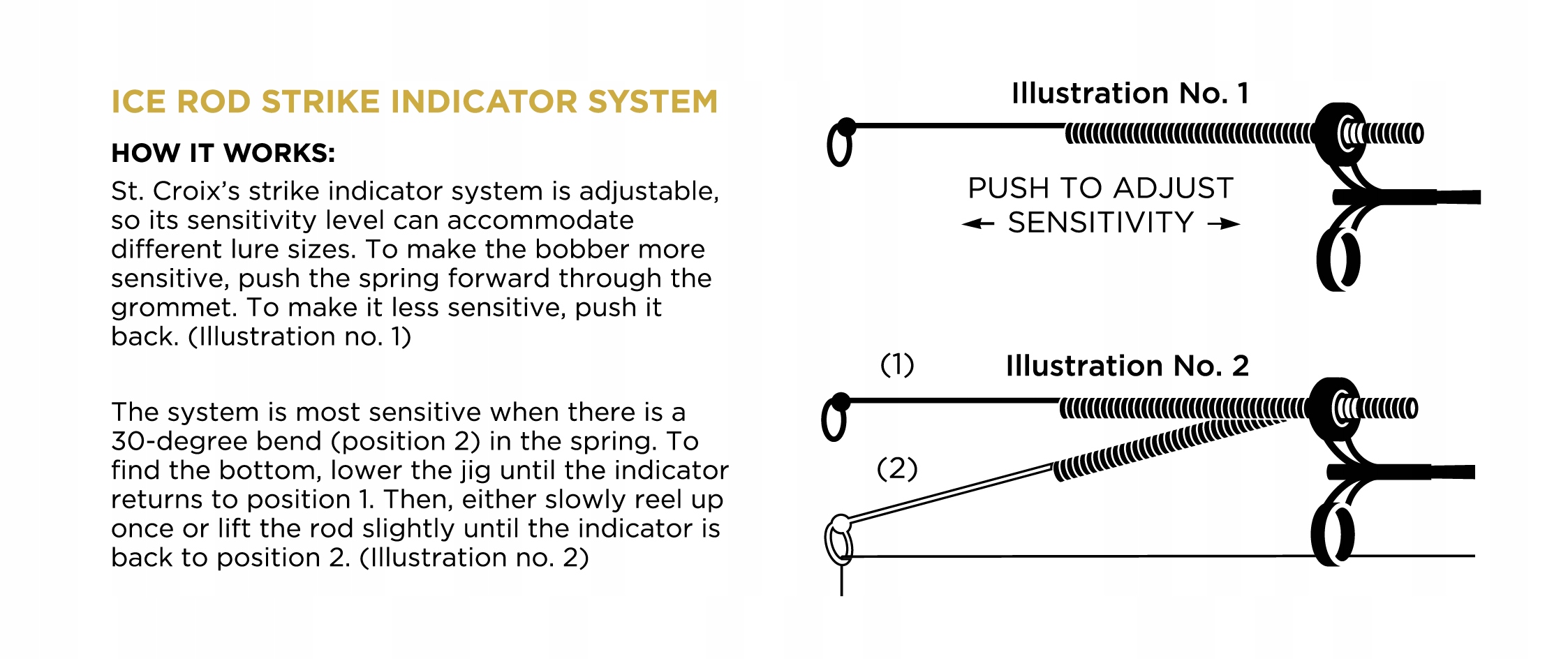 ICE ROD STRIKE INDICATOR SYSTEM

HOW IT WORKS:

St. Croix's strike indicator system is adjustable, so its sensitivity level can accommodate different lure sizes. To make the bobber more sensitive, push the spring forward through the grommet. To make it less sensitive, push it back. (Illustration no. 1)

The system is most sensitive when there is a 30-degree bend (position 2) in the spring. To find the bottom, lower the jig until the indicator returns to position 1. Then, either slowly reel up once or lift the rod slightly until the indicator is back to position 2. (Illustration no. 2)

Illustration No. 1

PUSH TO ADJUST
← SENSITIVITY →

(1)

Illustration No. 2

(2)