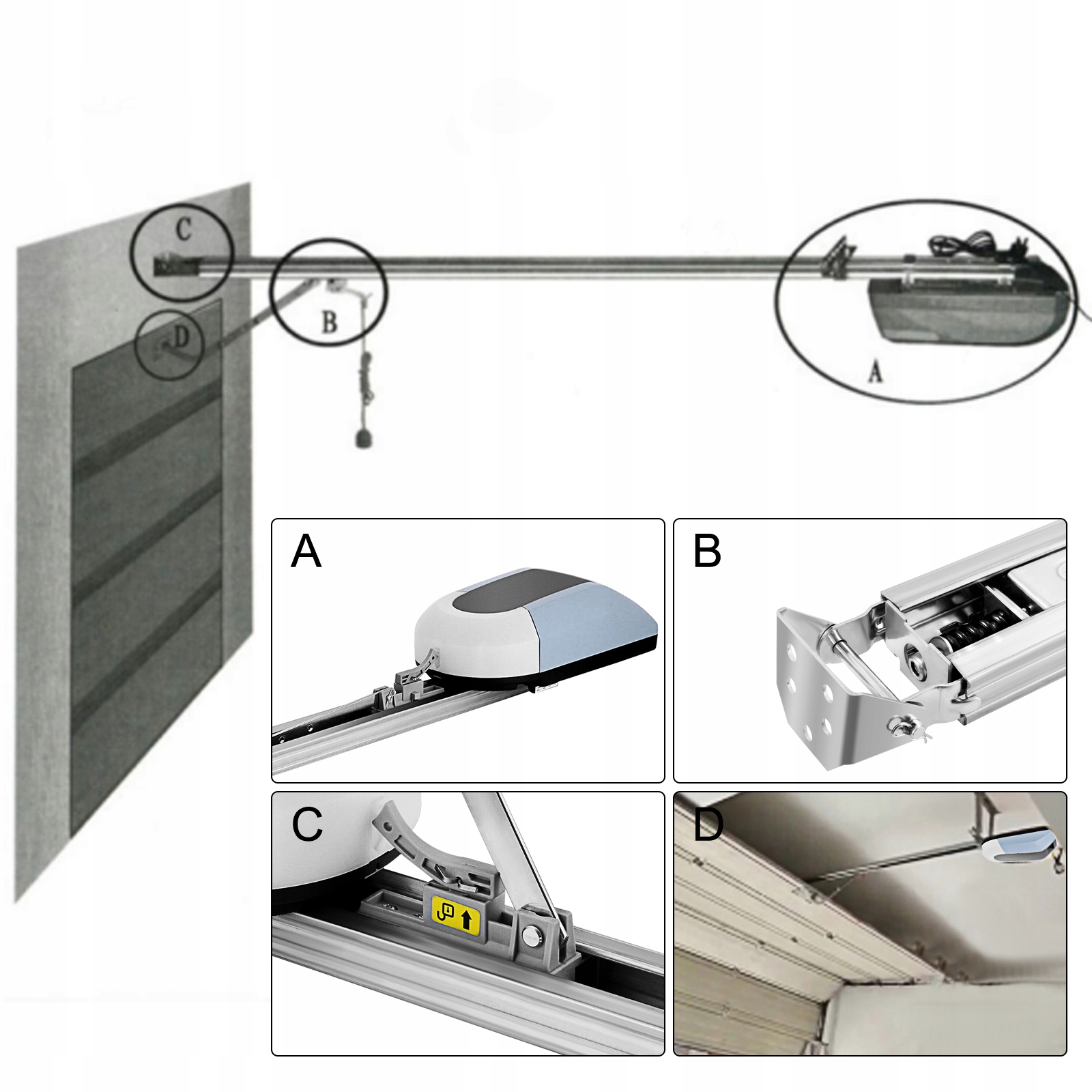 C

B

D

A

A

B

C

D