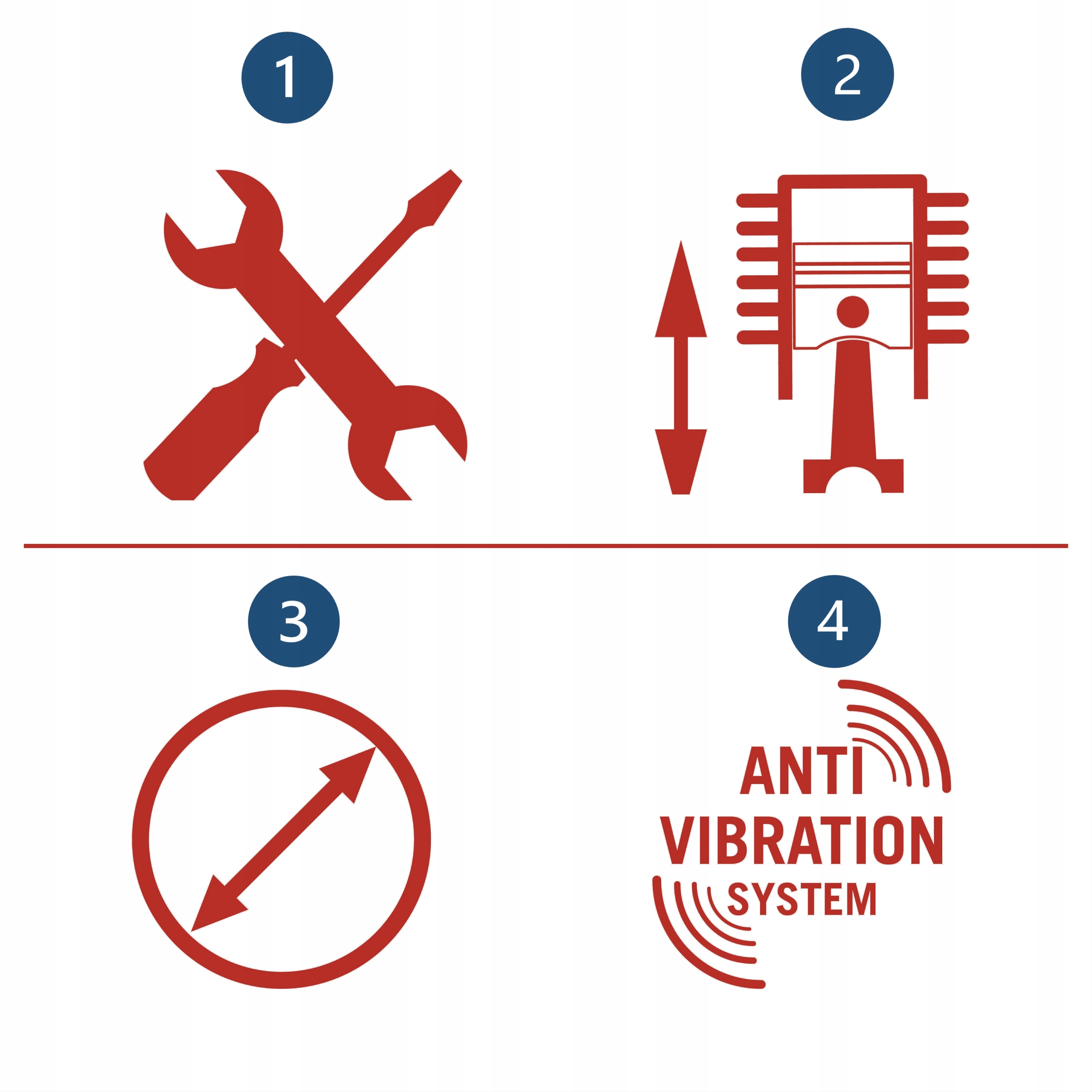 1

2

3

4

ANTI
VIBRATION
SYSTEM