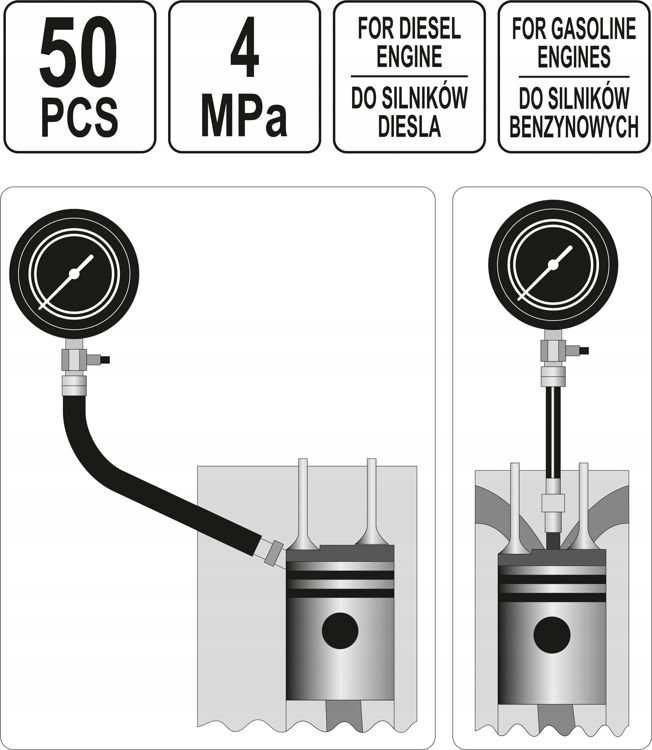 50
PCS

4
MPa

FOR DIESEL ENGINE
DO SILNIKÓW DIESLA

FOR GASOLINE ENGINES
DO SILNIKÓW BENZYNOWYCH