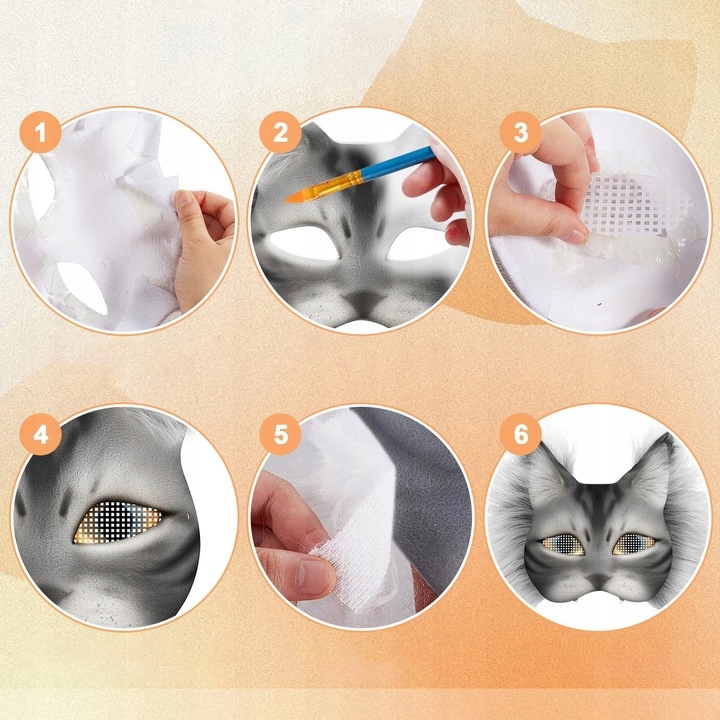 1
2
3
4
5
6