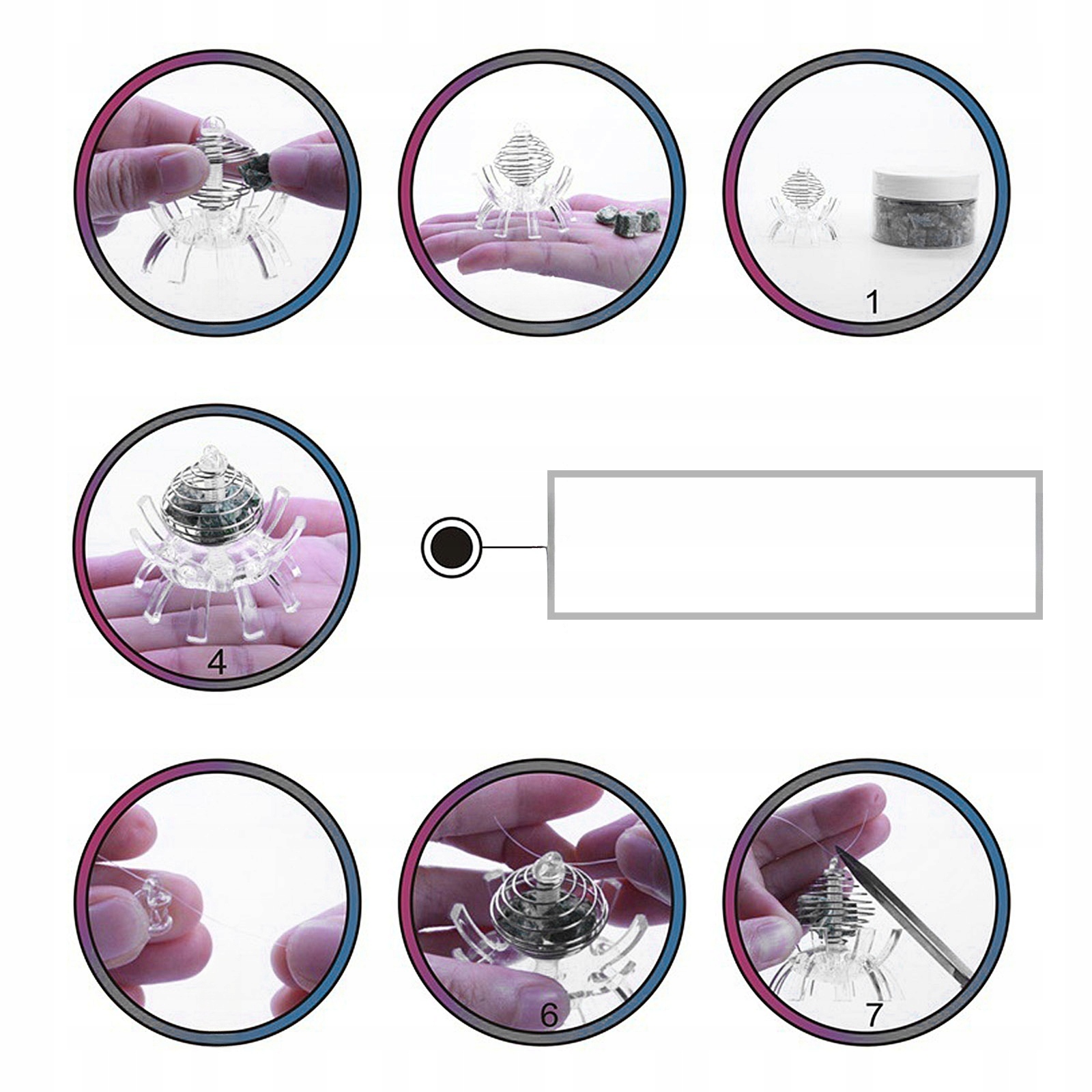 1

4

6

7