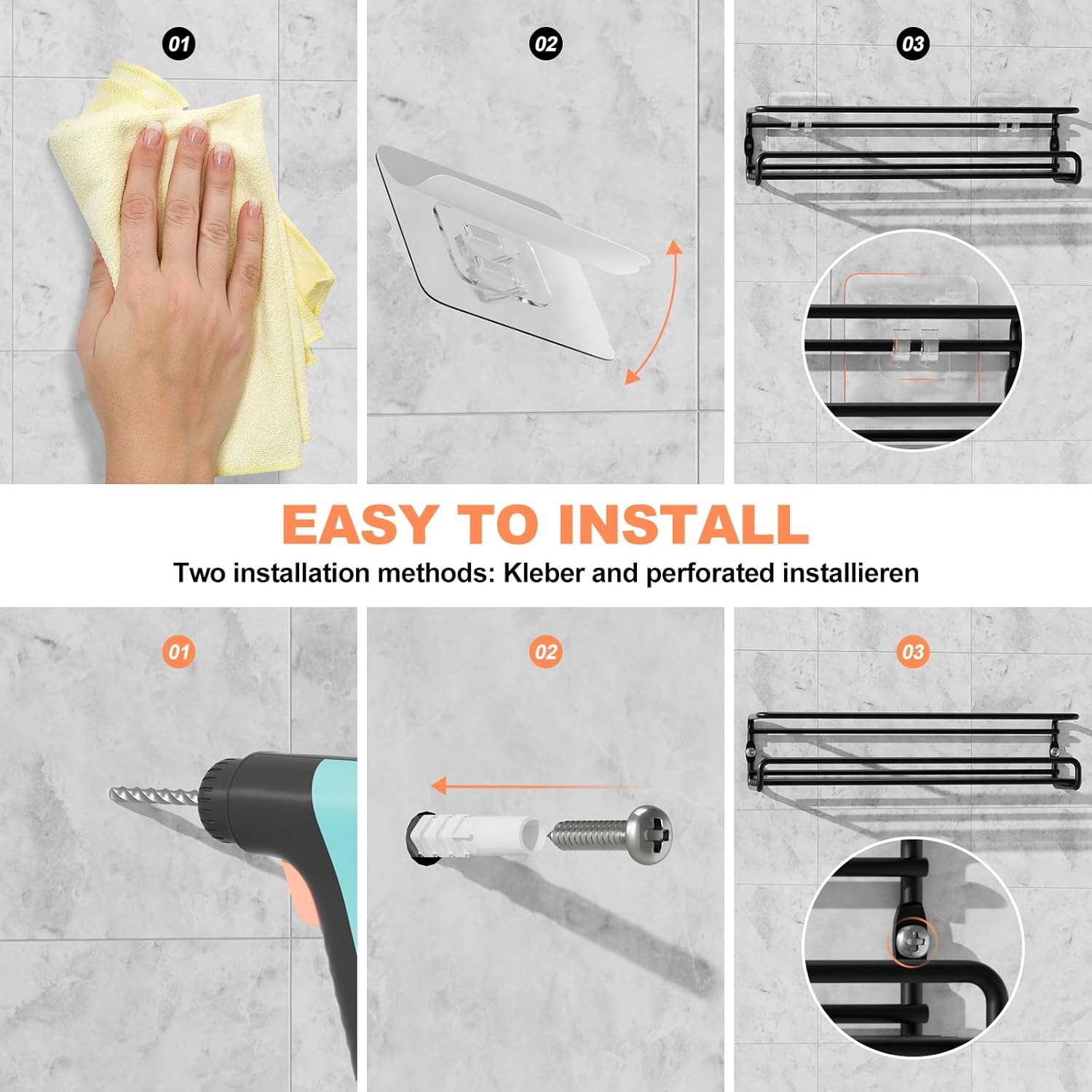 01

02

03

EASY TO INSTALL

Two installation methods: Kleber and perforated installieren

01

02

03