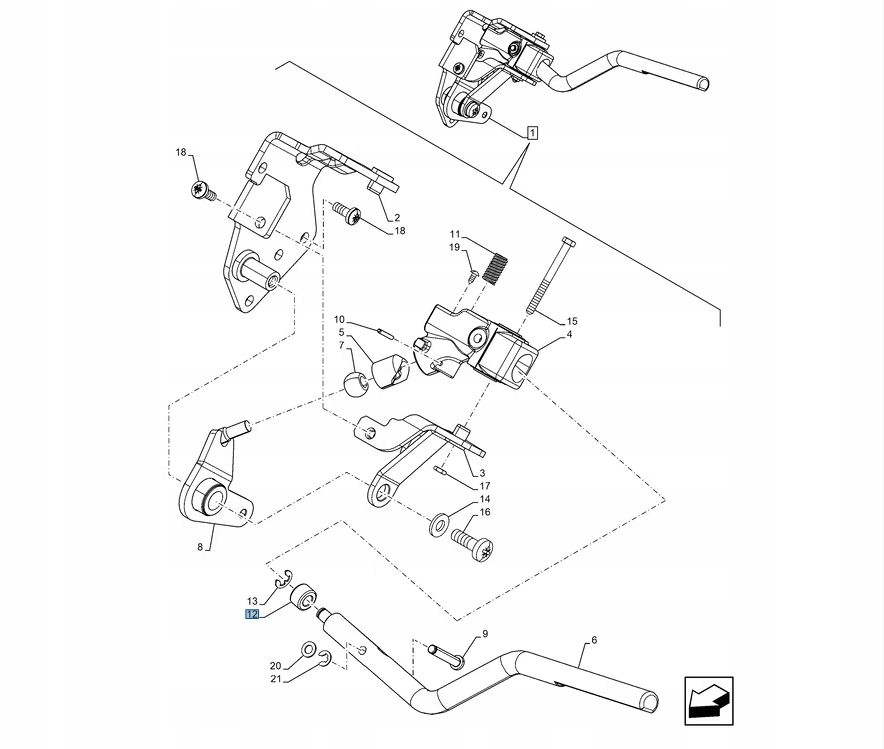 1
18
2
18
11
19
15
4
10
5
7
3
17
14
16
8
13
12
9
6
20
21