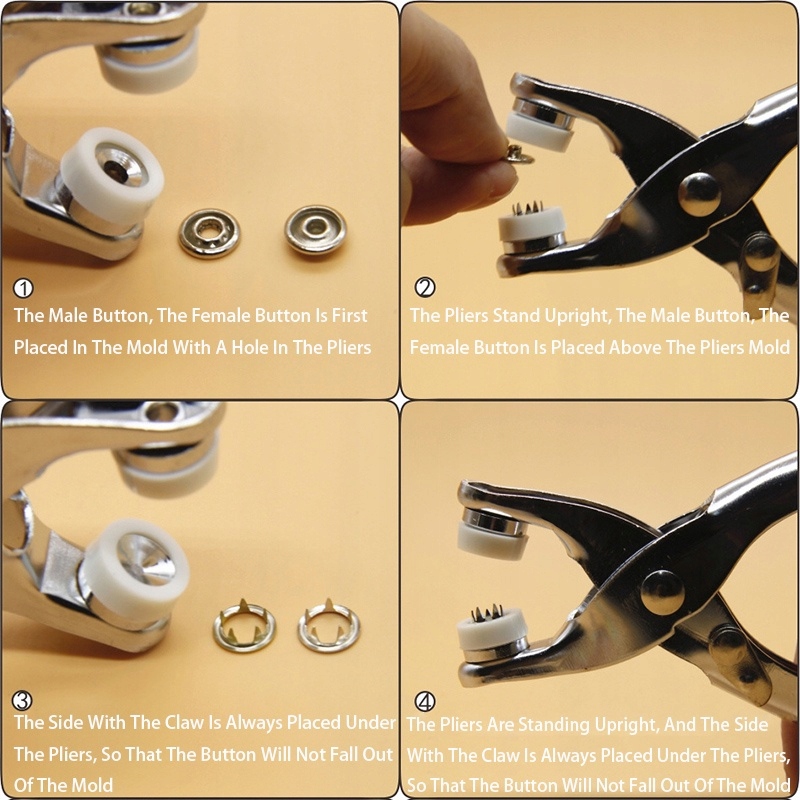 ①
The Male Button, The Female Button Is First Placed In The Mold With A Hole In The Pliers

②
The Pliers Stand Upright, The Male Button, The Female Button Is Placed Above The Pliers Mold

③
The Side With The Claw Is Always Placed Under The Pliers, So That The Button Will Not Fall Out Of The Mold

④
The Pliers Are Standing Upright, And The Side With The Claw Is Always Placed Under The Pliers, So That The Button Will Not Fall Out Of The Mold